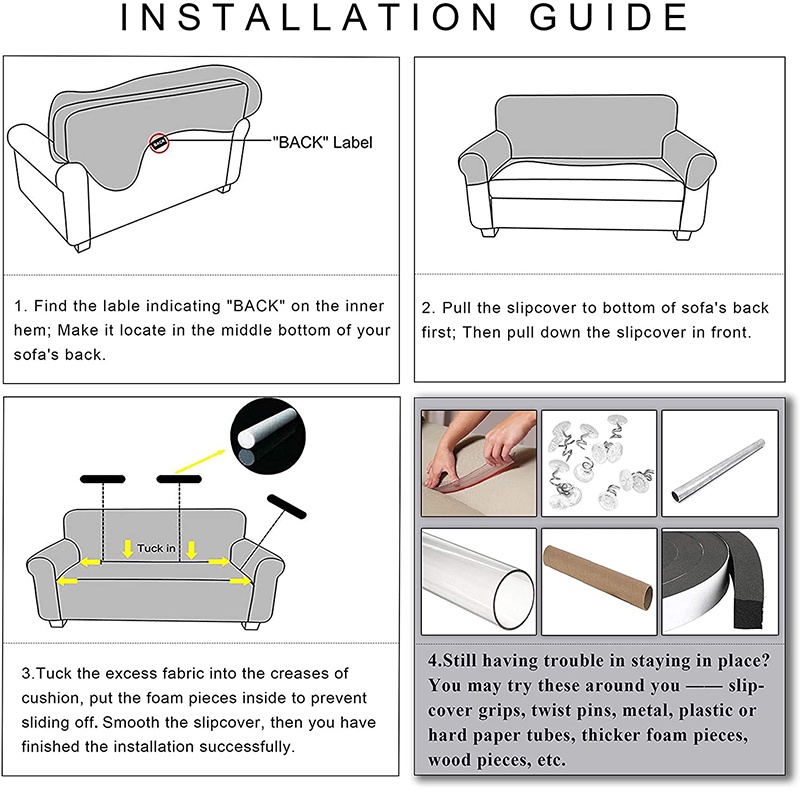 INSTALLATION GUIDE

BACK

"BACK" Label

1. Find the lable indicating "BACK" on the inner hem; Make it locate in the middle bottom of your sofa's back.

2. Pull the slipcover to bottom of sofa's back first; Then pull down the slipcover in front.

Tuck in

3.Tuck the excess fabric into the creases of cushion, put the foam pieces inside to prevent sliding off. Smooth the slipcover, then you have finished the installation successfully.

4.Still having trouble in staying in place? You may try these around you —— slipcover grips, twist pins, metal, plastic or hard paper tubes, thicker foam pieces, wood pieces, etc.