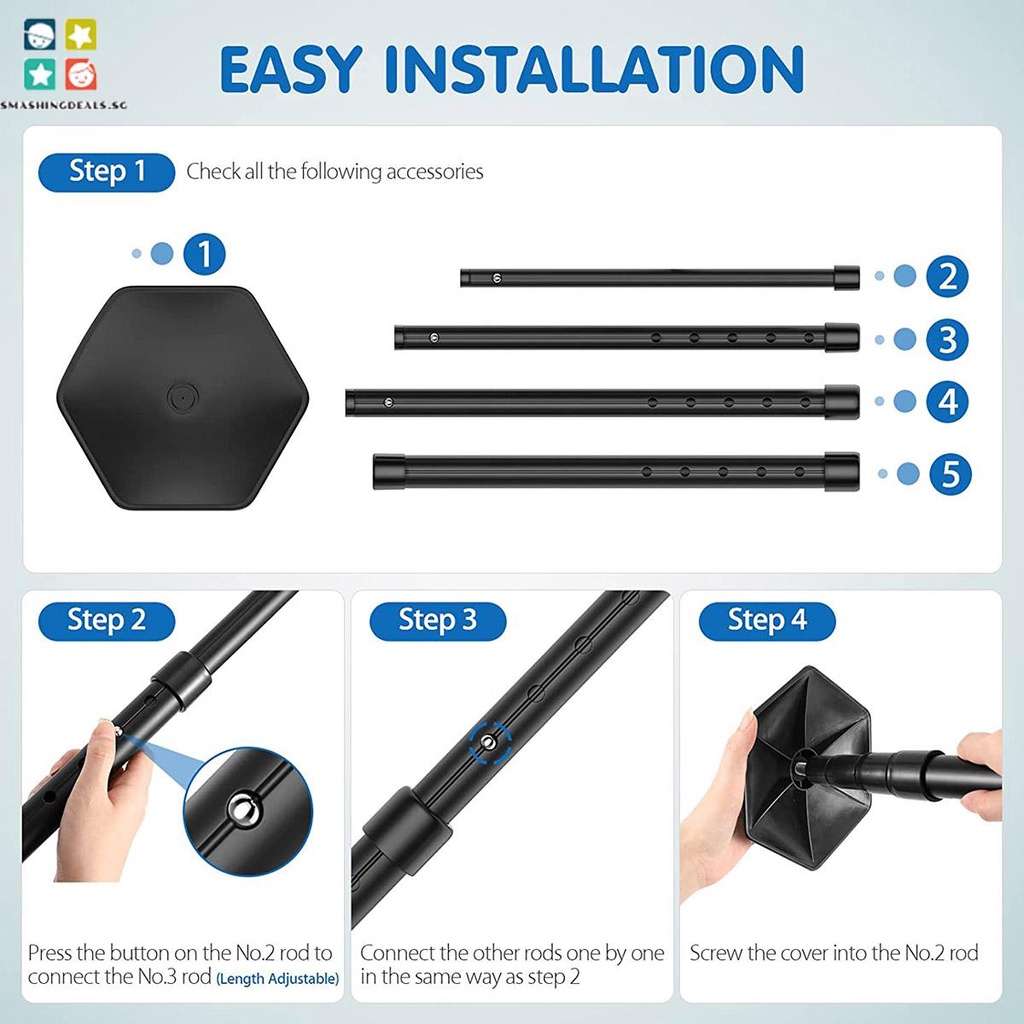 SMASHINGDEALS.SG

EASY INSTALLATION

Step 1 Check all the following accessories

1

2

3

4

5

Step 2

Press the button on the No.2 rod to connect the No.3 rod (Length Adjustable)

Step 3

Connect the other rods one by one in the same way as step 2

Step 4

Screw the cover into the No.2 rod