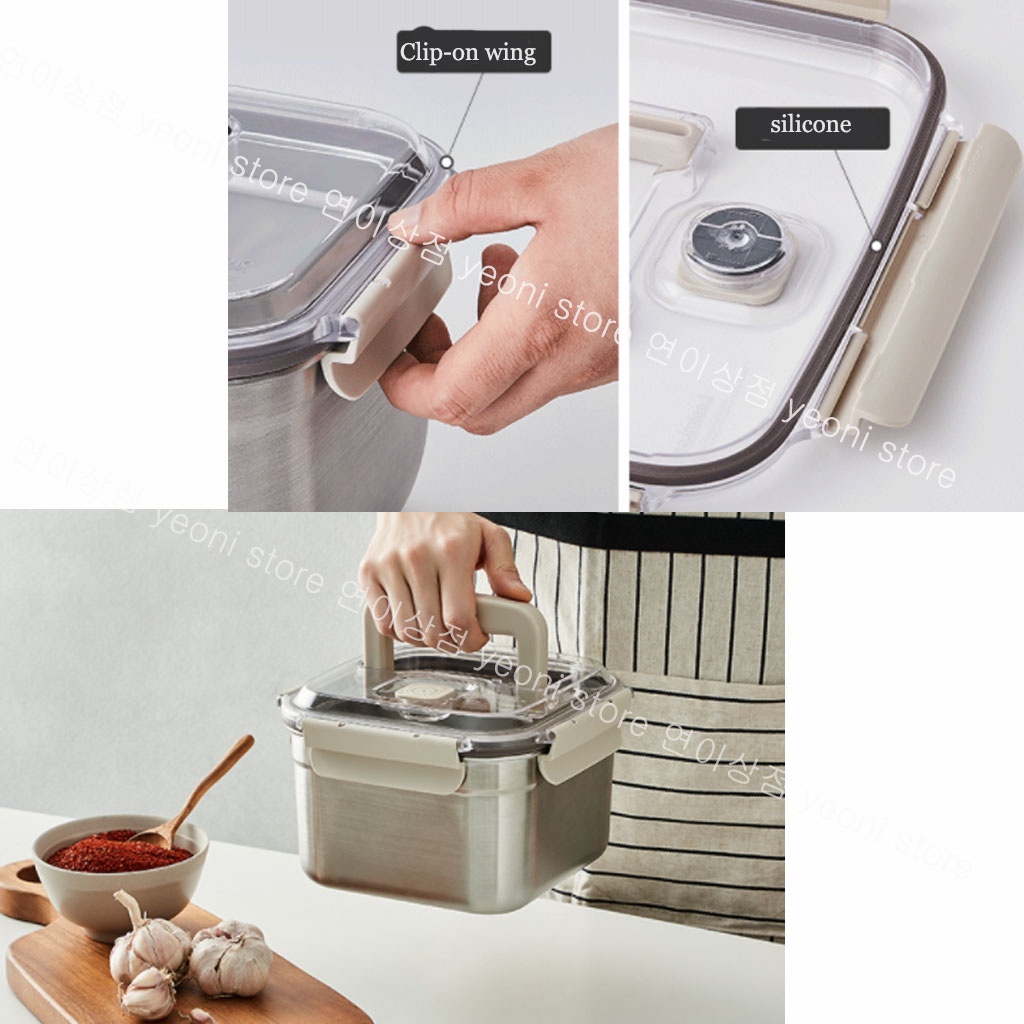 Clip-on wing

silicone

연이상점 yeoni store 연이상점 yeoni store 연이상점 yeoni store

연이상점 yeoni store 연이상점 yeoni store 연이상점 yeoni store