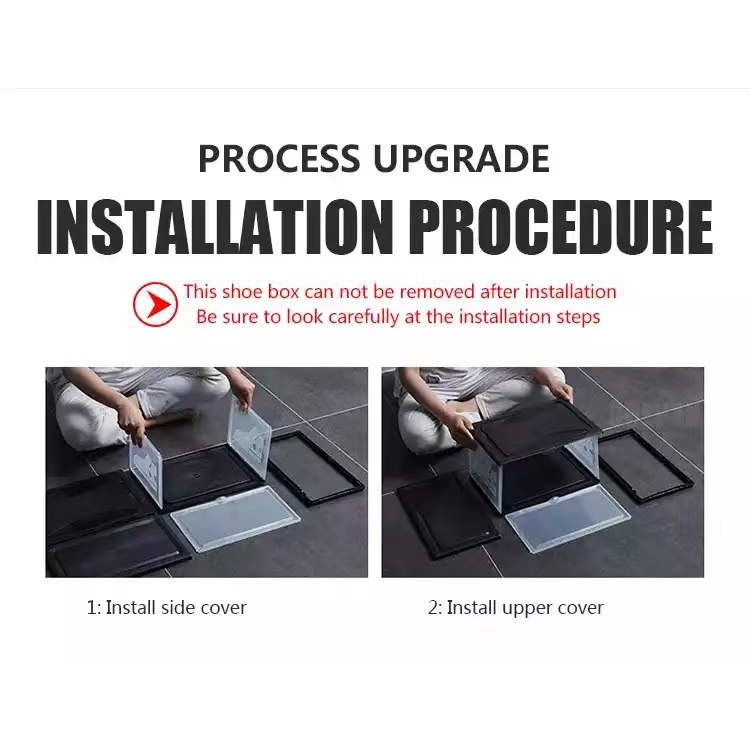 PROCESS UPGRADE
INSTALLATION PROCEDURE

This shoe box can not be removed after installation
Be sure to look carefully at the installation steps

1: Install side cover

2: Install upper cover