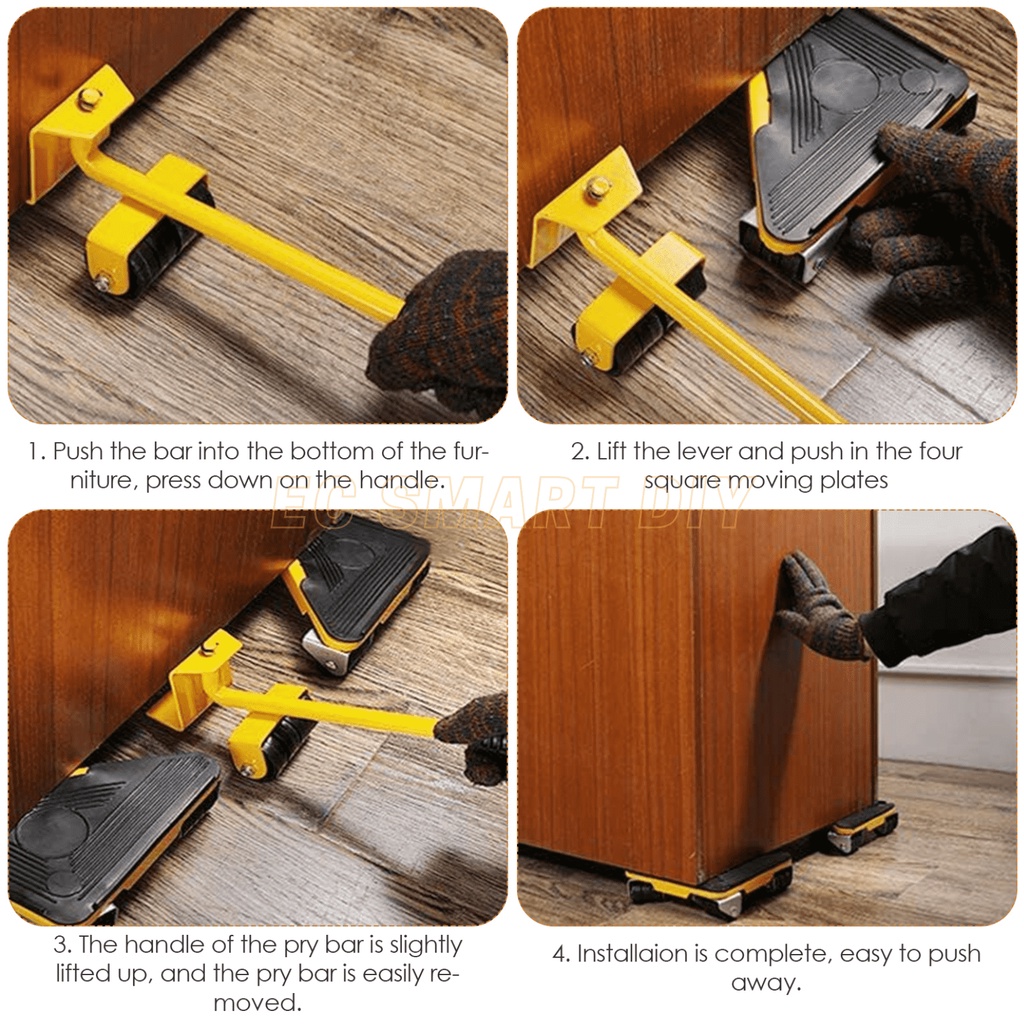 1. Push the bar into the bottom of the furniture, press down on the handle.

2. Lift the lever and push in the four square moving plates

EC SMART DIY

3. The handle of the pry bar is slightly lifted up, and the pry bar is easily removed.

4. Installaion is complete, easy to push away.