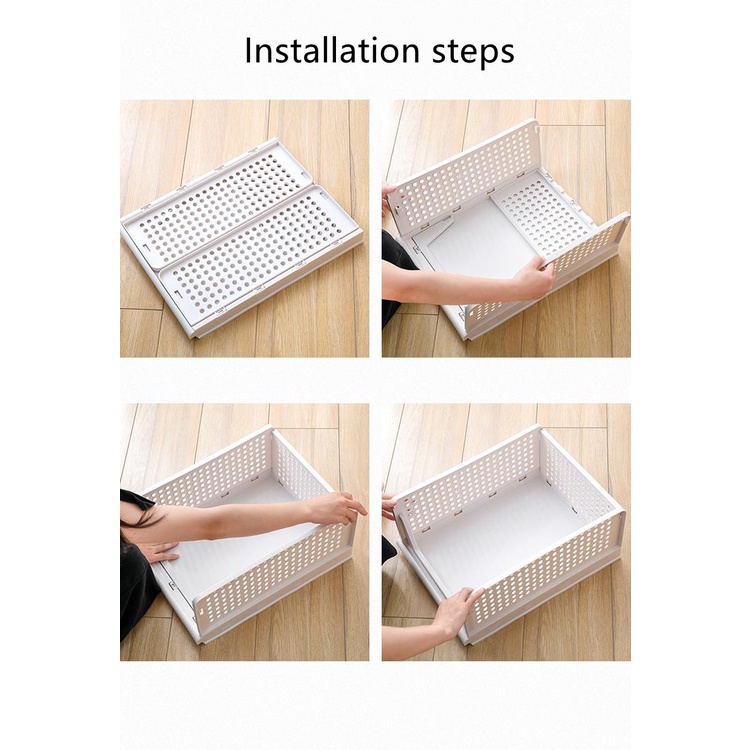 Installation steps