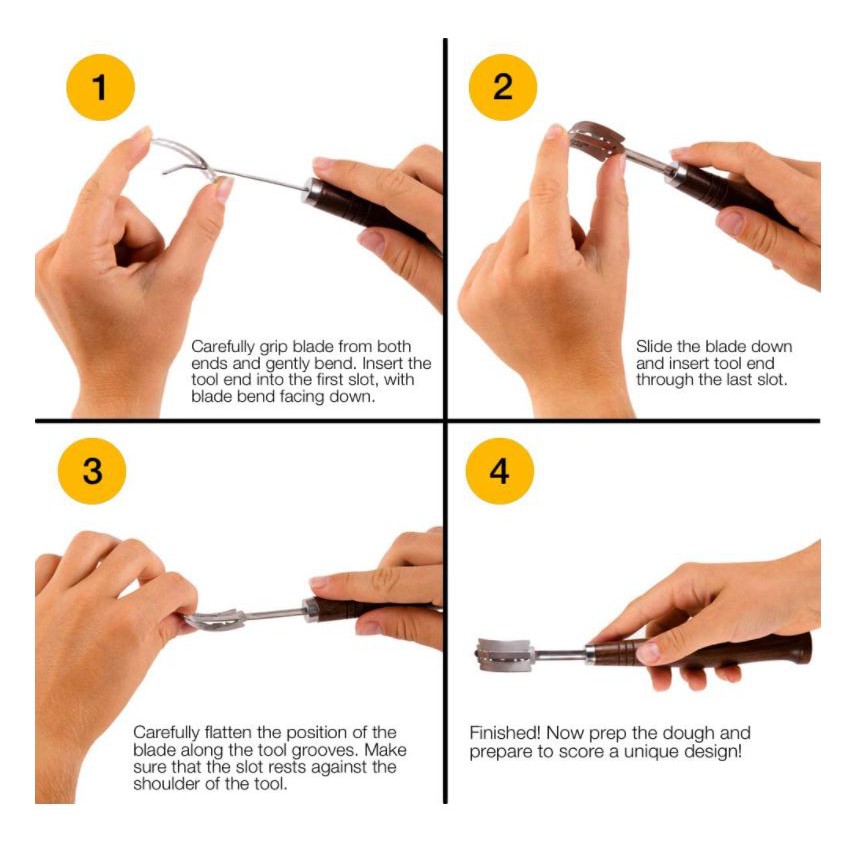 1

Carefully grip blade from both ends and gently bend. Insert the tool end into the first slot, with blade bend facing down.

2

Slide the blade down and insert tool end through the last slot.

3

Carefully flatten the position of the blade along the tool grooves. Make sure that the slot rests against the shoulder of the tool.

4

Finished! Now prep the dough and prepare to score a unique design!