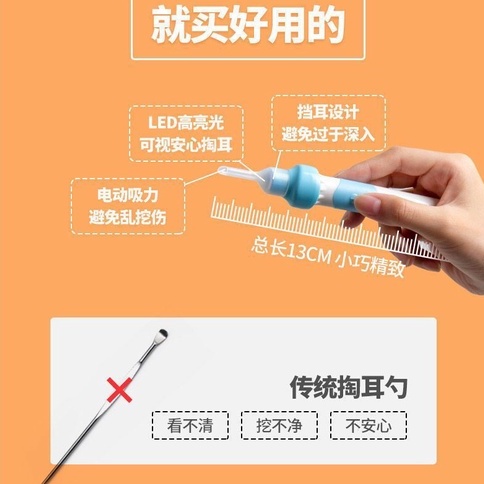 就买好用的

LED高亮光
可视安心掏耳

挡耳设计
避免过于深入

电动吸力
避免乱挖伤

总长13CM 小巧精致

传统掏耳勺

看不清

挖不净

不安心