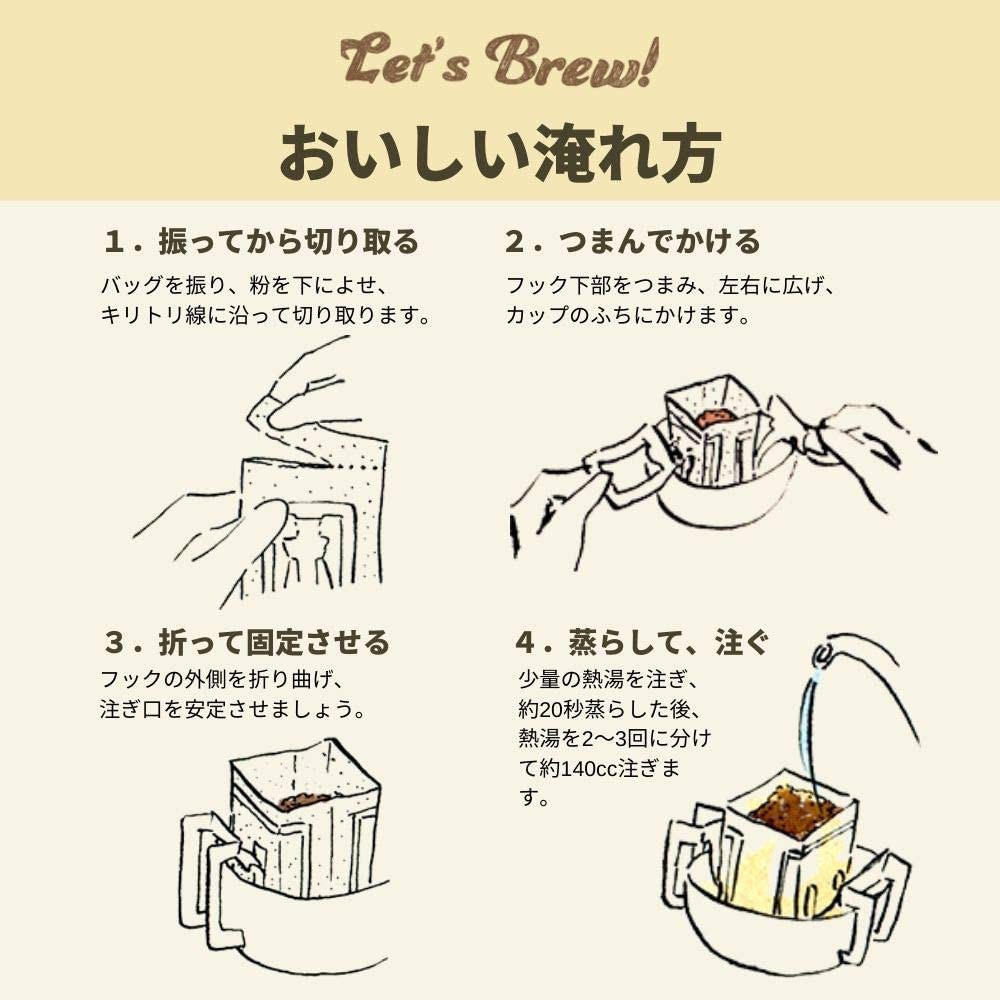 Let's Brew!

おいしい淹れ方

1．振ってから切り取る

バッグを振り、粉を下によせ、キリトリ線に沿って切り取ります。

2．つまんでかける

フック下部をつまみ、左右に広げ、カップのふちにかけます。

3．折って固定させる

フックの外側を折り曲げ、注ぎ口を安定させましょう。

4．蒸らして、注ぐ

少量の熱湯を注ぎ、約20秒蒸らした後、熱湯を2〜3回に分けて約140cc注ぎます。