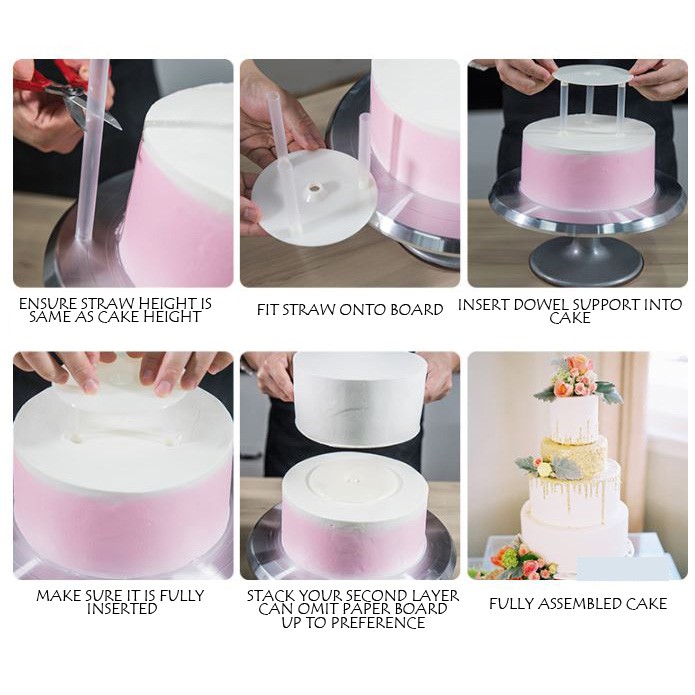 ENSURE STRAW HEIGHT IS SAME AS CAKE HEIGHT

FIT STRAW ONTO BOARD

INSERT DOWEL SUPPORT INTO CAKE

MAKE SURE IT IS FULLY INSERTED

STACK YOUR SECOND LAYER CAN OMIT PAPER BOARD UP TO PREFERENCE

FULLY ASSEMBLED CAKE