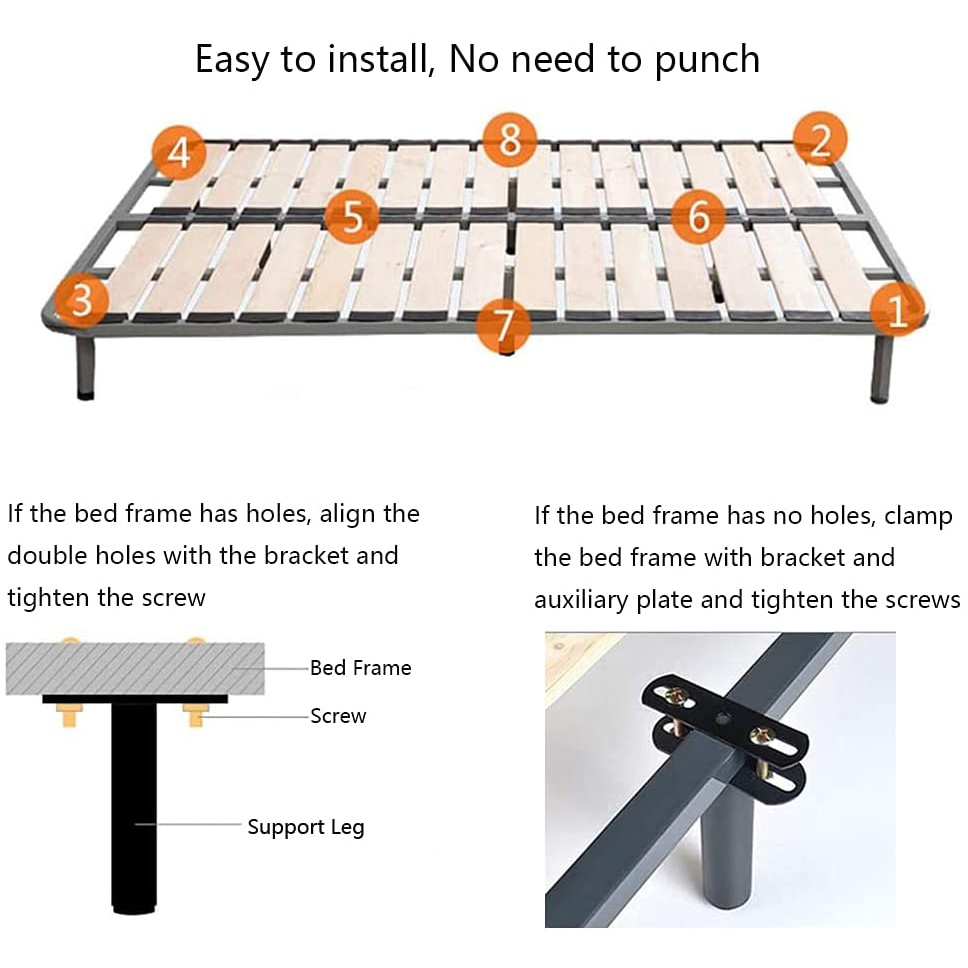 Easy to install, No need to punch

4 8 2
5 6
3 7 1

If the bed frame has holes, align the double holes with the bracket and tighten the screw

Bed Frame
Screw
Support Leg

If the bed frame has no holes, clamp the bed frame with bracket and auxiliary plate and tighten the screws