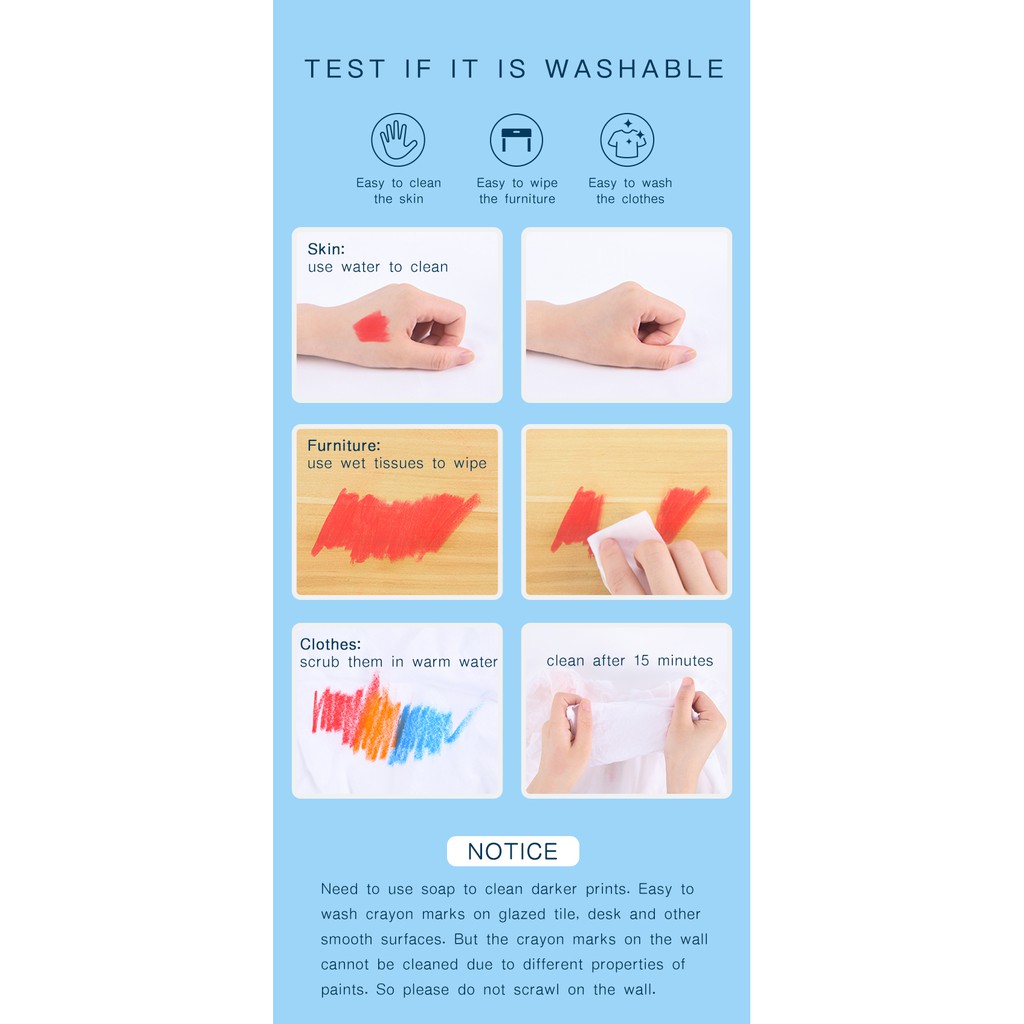 TEST IF IT IS WASHABLE

Easy to clean the skin

Easy to wipe the furniture

Easy to wash the clothes

Skin:
use water to clean

Furniture:
use wet tissues to wipe

Clothes:
scrub them in warm water

clean after 15 minutes

NOTICE

Need to use soap to clean darker prints. Easy to wash crayon marks on glazed tile, desk and other smooth surfaces. But the crayon marks on the wall cannot be cleaned due to different properties of paints. So please do not scrawl on the wall.