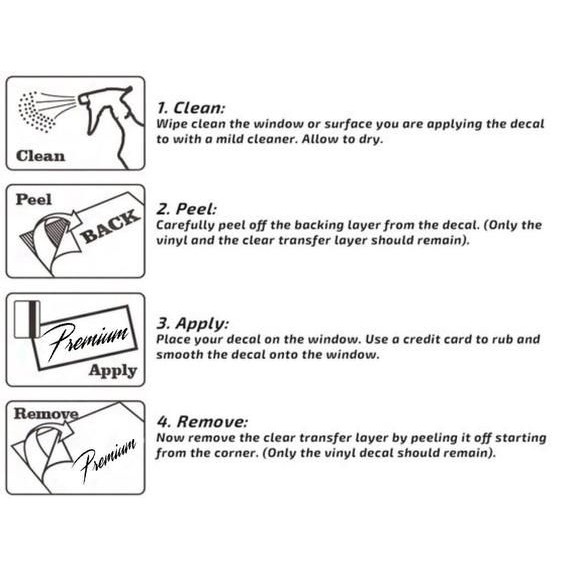 Clean

1. Clean:
Wipe clean the window or surface you are applying the decal to with a mild cleaner. Allow to dry.

Peel

BACK

2. Peel:
Carefully peel off the backing layer from the decal. (Only the vinyl and the clear transfer layer should remain).

Premium

Apply

3. Apply:
Place your decal on the window. Use a credit card to rub and smooth the decal onto the window.

Remove

Premium

4. Remove:
Now remove the clear transfer layer by peeling it off starting from the corner. (Only the vinyl decal should remain).