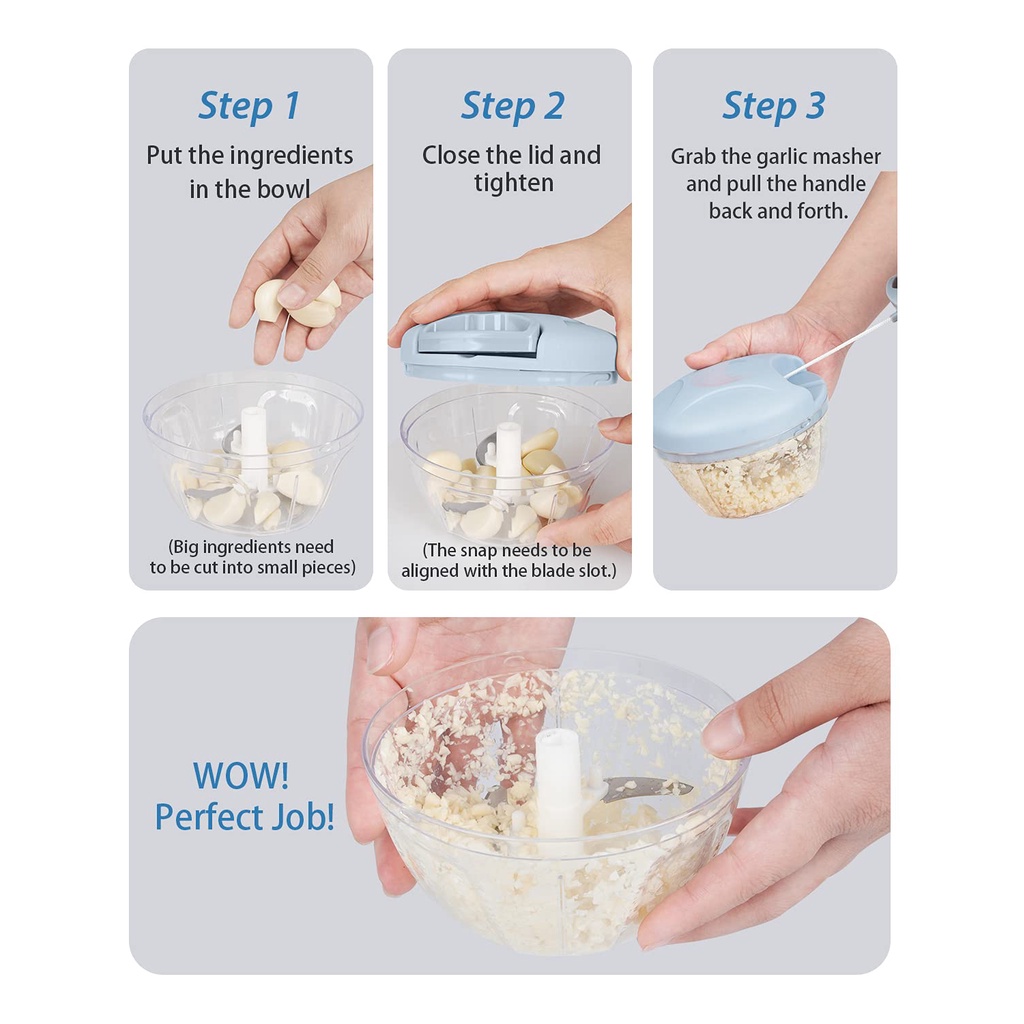 Step 1
Put the ingredients in the bowl
(Big ingredients need to be cut into small pieces)

Step 2
Close the lid and tighten
(The snap needs to be aligned with the blade slot.)

Step 3
Grab the garlic masher and pull the handle back and forth.

WOW! Perfect Job!