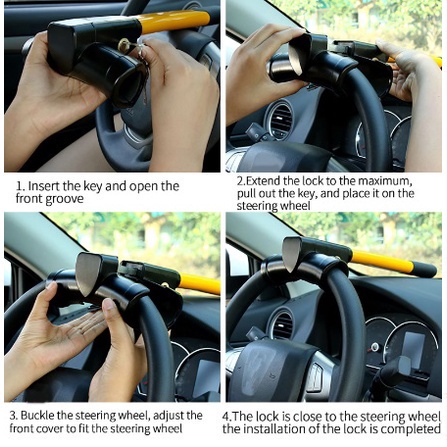 1. Insert the key and open the front groove

2.Extend the lock to the maximum, pull out the key, and place it on the steering wheel

3. Buckle the steering wheel, adjust the front cover to fit the steering wheel

4.The lock is close to the steering wheel the installation of the lock is completed