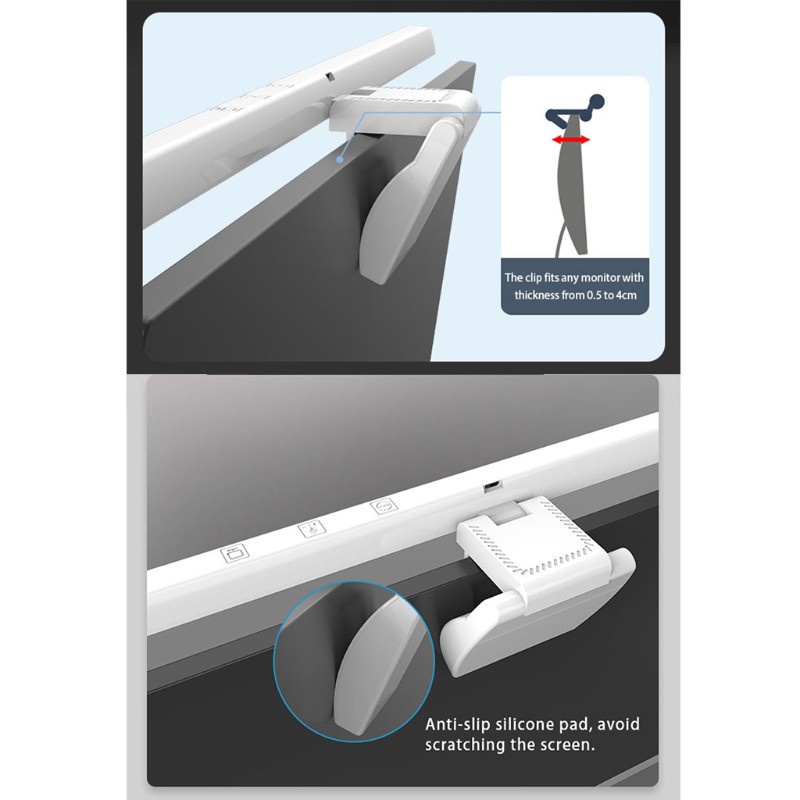 The clip fits any monitor with thickness from 0.5 to 4cm

Anti-slip silicone pad, avoid scratching the screen.