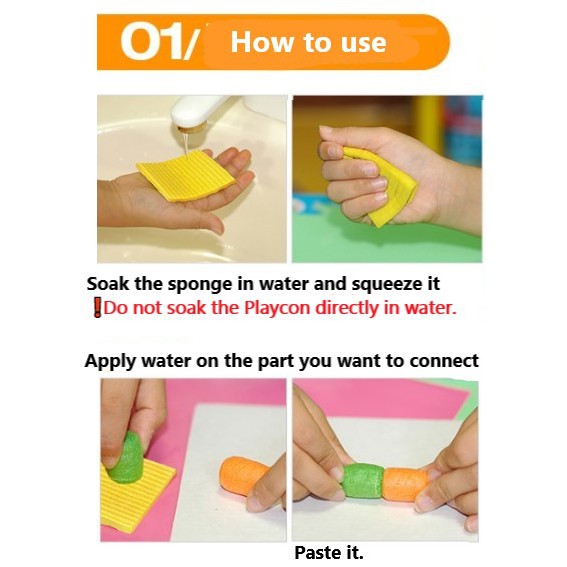 01/ How to use

Soak the sponge in water and squeeze it
❗Do not soak the Playcon directly in water.

Apply water on the part you want to connect

Paste it.