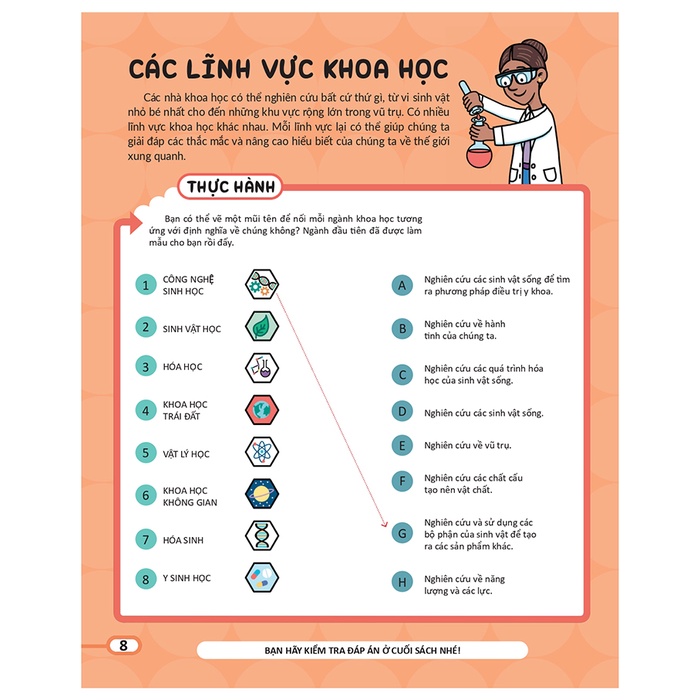 CÁC LĨNH VỰC KHOA HỌC

Các nhà khoa học có thể nghiên cứu bất cứ thứ gì, từ vi sinh vật nhỏ bé nhất cho đến những khu vực rộng lớn trong vũ trụ. Có nhiều lĩnh vực khoa học khác nhau. Mỗi lĩnh vực lại có thể giúp chúng ta giải đáp các thắc mắc và nâng cao hiểu biết của chúng ta về thế giới xung quanh.

THỰC HÀNH

Bạn có thể vẽ một mũi tên để nối mỗi ngành khoa học tương ứng với định nghĩa về chúng không? Ngành đầu tiên đã được làm mẫu cho bạn rồi đấy.

1 CÔNG NGHỆ SINH HỌC

2 SINH VẬT HỌC

3 HÓA HỌC

4 KHOA HỌC TRÁI ĐẤT

5 VẬT LÝ HỌC

6 KHOA HỌC KHÔNG GIAN

7 HÓA SINH

8 Y SINH HỌC

A Nghiên cứu các sinh vật sống để tìm ra phương pháp điều trị y khoa.

B Nghiên cứu về hành tinh của chúng ta.

C Nghiên cứu các quá trình hóa học của sinh vật sống.

D Nghiên cứu các sinh vật sống.

E Nghiên cứu về vũ trụ.

F Nghiên cứu các chất cấu tạo nên vật chất.

G Nghiên cứu và sử dụng các bộ phận của sinh vật để tạo ra các sản phẩm khác.

H Nghiên cứu về năng lượng và các lực.

8

BẠN HÃY KIỂM TRA ĐÁP ÁN Ở CUỐI SÁCH NHÉ!