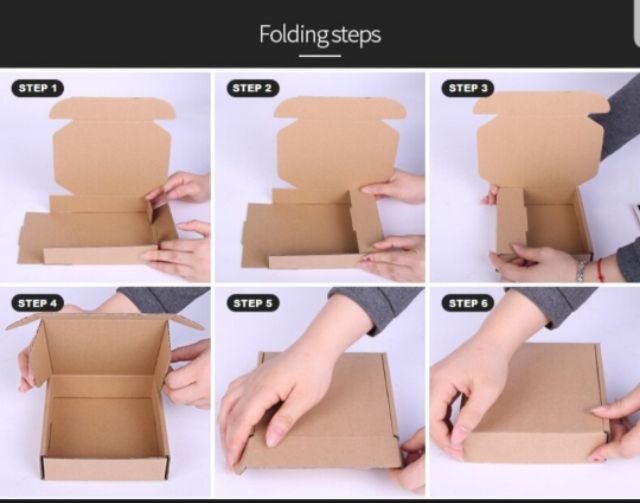 Folding steps

STEP 1

STEP 2

STEP 3

STEP 4

STEP 5

STEP 6