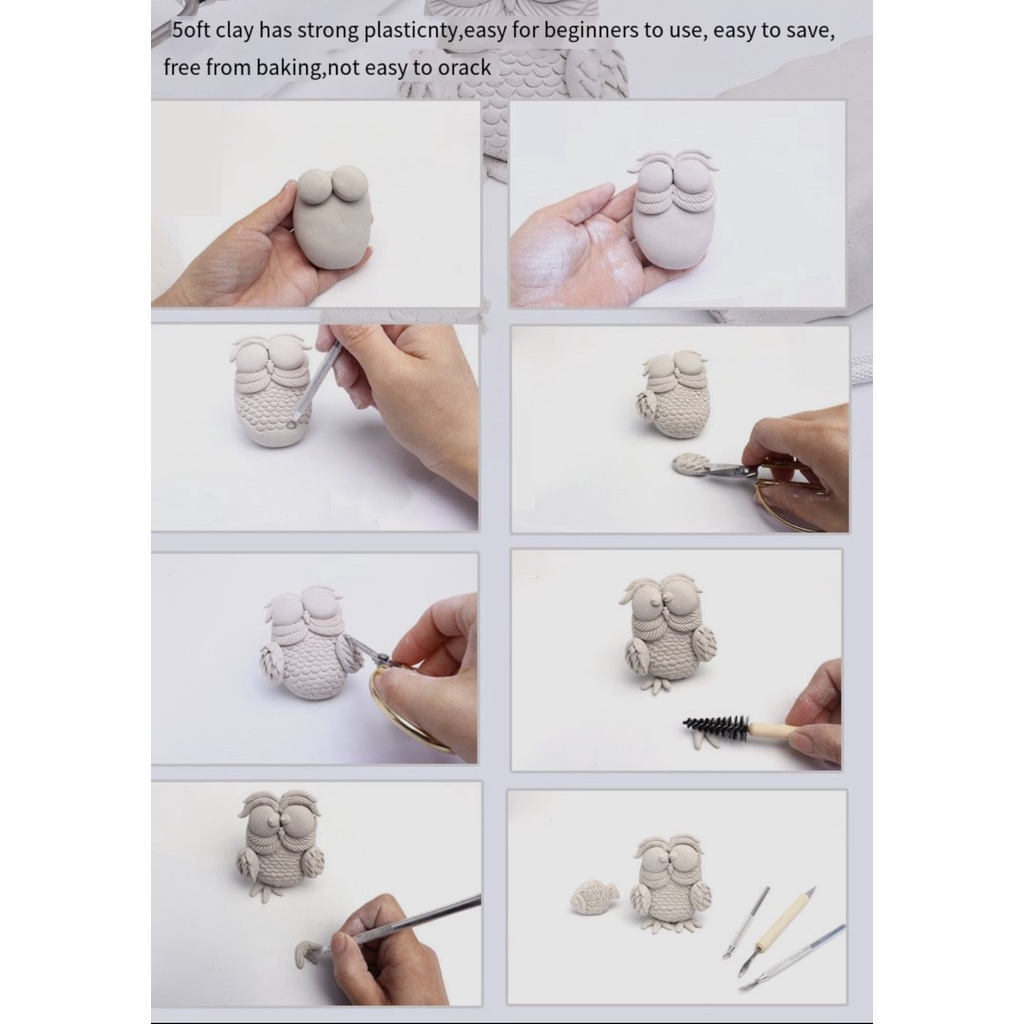 5oft clay has strong plasticnty,easy for beginners to use, easy to save, free from baking,not easy to orack