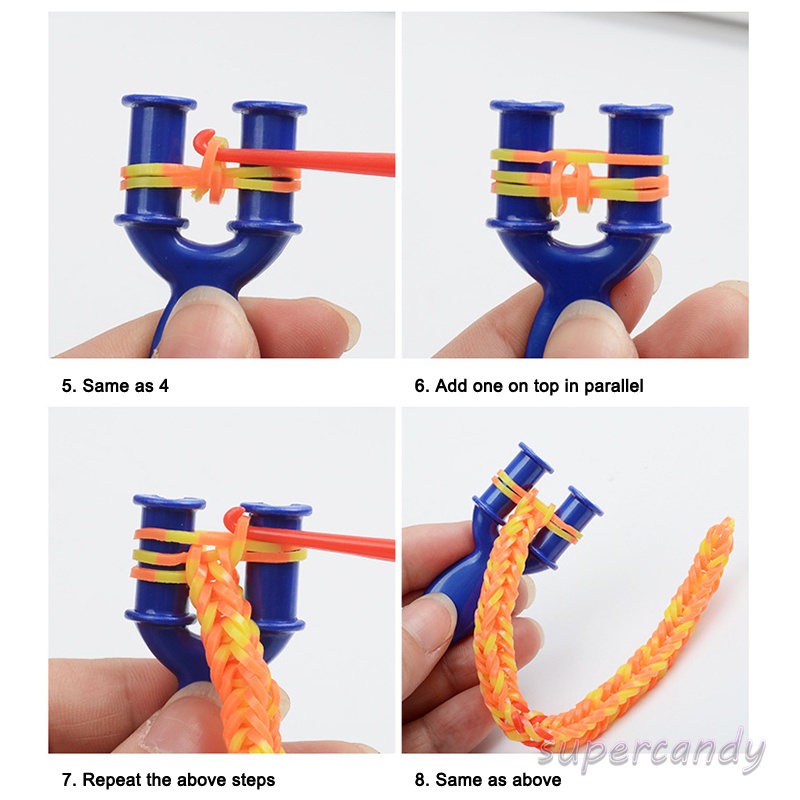 5. Same as 4

6. Add one on top in parallel

7. Repeat the above steps

8. Same as above

supercandy