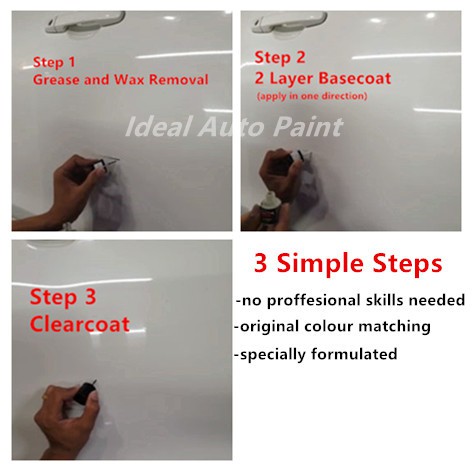 Step 1
Grease and Wax Removal

Step 2
2 Layer Basecoat
(apply in one direction)

Ideal Auto Paint

Step 3
Clearcoat

3 Simple Steps
-no proffesional skills needed
-original colour matching
-specially formulated