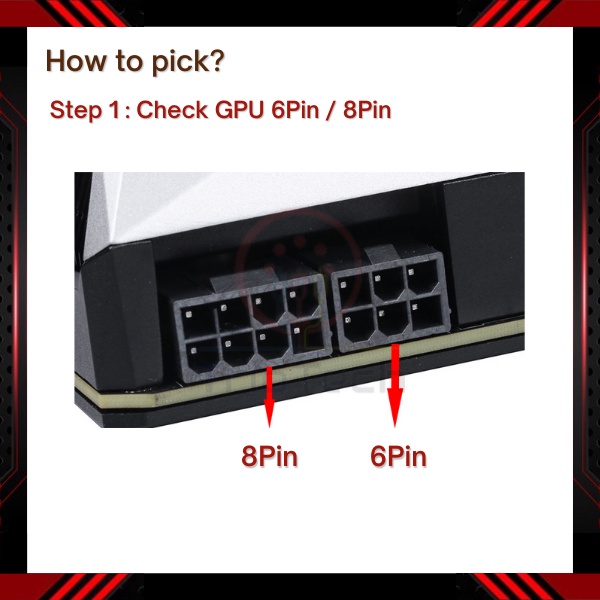 How to pick?

Step 1 : Check GPU 6Pin / 8Pin

8Pin

6Pin