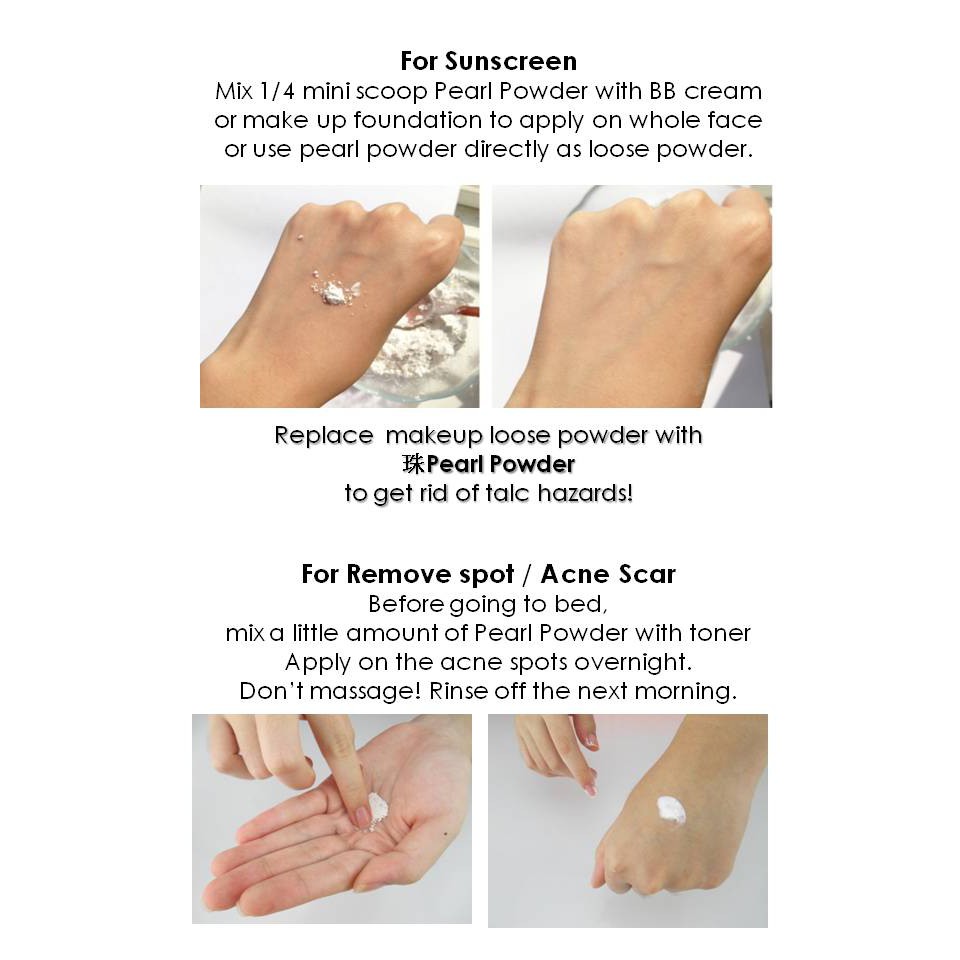 For Sunscreen
Mix 1/4 mini scoop Pearl Powder with BB cream or make up foundation to apply on whole face or use pearl powder directly as loose powder.

Replace makeup loose powder with 珠Pearl Powder to get rid of talc hazards!

For Remove spot / Acne Scar
Before going to bed, mix a little amount of Pearl Powder with toner Apply on the acne spots overnight. Don't massage! Rinse off the next morning.