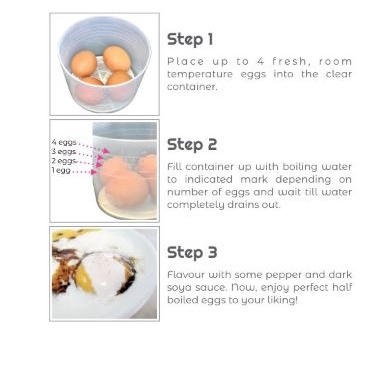 Step 1

Place up to 4 fresh, room temperature eggs into the clear container.

4 eggs
3 eggs
2 eggs
1 egg

Step 2

Fill container up with boiling water to indicated mark depending on number of eggs and wait till water completely drains out.

Step 3

Flavour with some pepper and dark soya sauce. Now, enjoy perfect half boiled eggs to your liking!