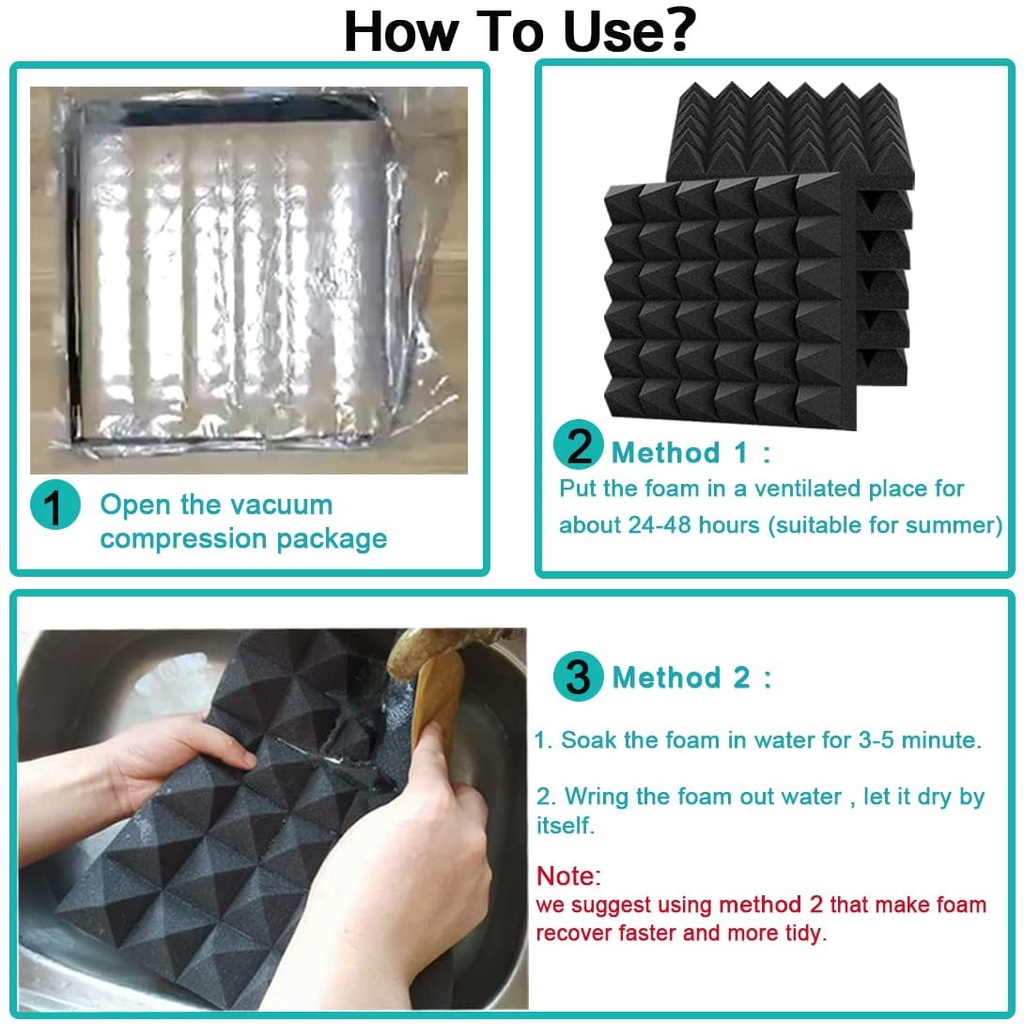 How To Use?

1 Open the vacuum compression package

2 Method 1 :
Put the foam in a ventilated place for about 24-48 hours (suitable for summer)

3 Method 2 :
1. Soak the foam in water for 3-5 minute.

2. Wring the foam out water , let it dry by itself.

Note:
we suggest using method 2 that make foam recover faster and more tidy.