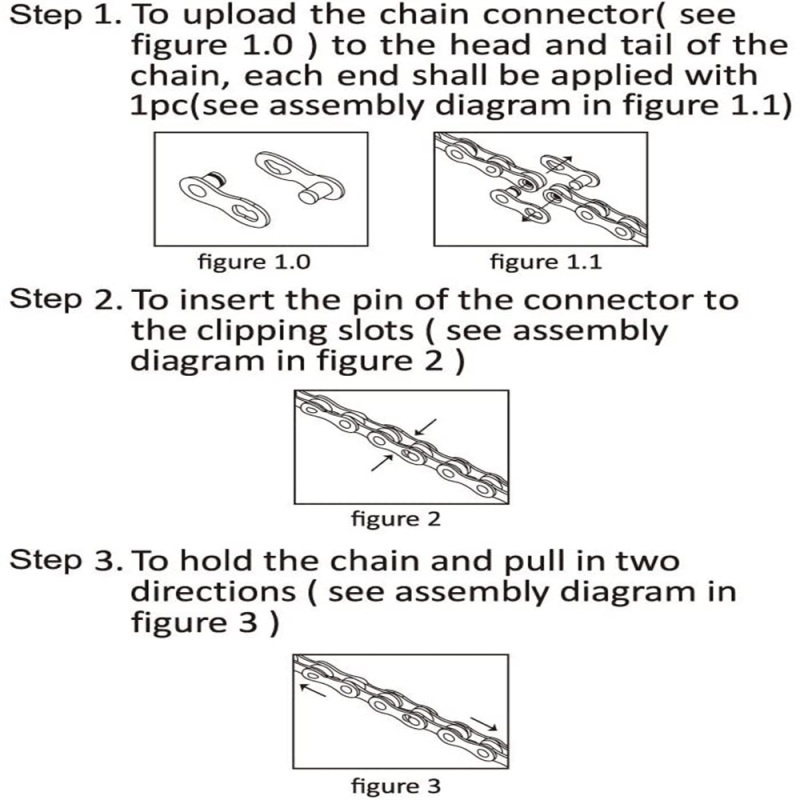 Step 1. To upload the chain connector( see figure 1.0 ) to the head and tail of the chain, each end shall be applied with 1pc(see assembly diagram in figure 1.1)

figure 1.0

figure 1.1

Step 2. To insert the pin of the connector to the clipping slots ( see assembly diagram in figure 2 )

figure 2

Step 3. To hold the chain and pull in two directions ( see assembly diagram in figure 3 )

figure 3