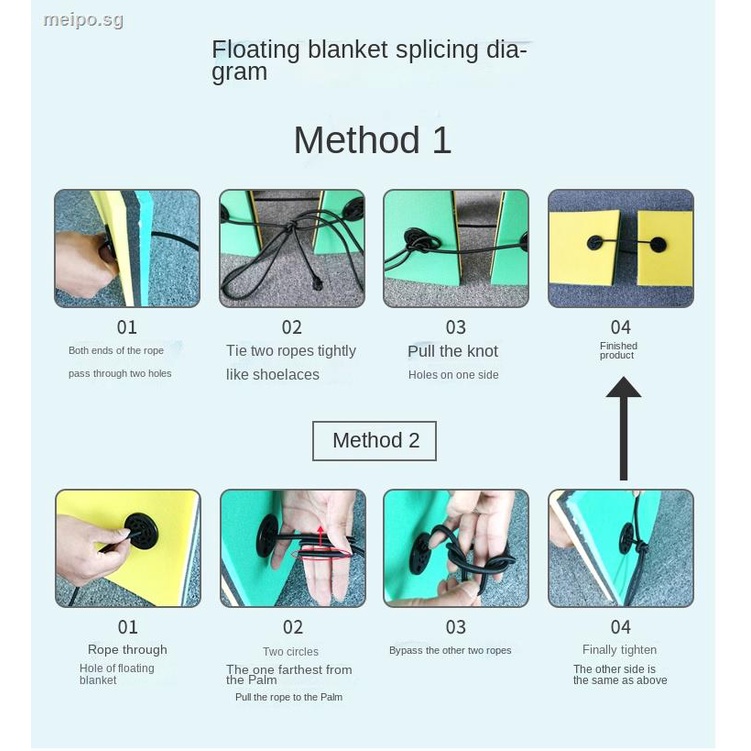 meipo.sg

Floating blanket splicing diagram

Method 1

01
Both ends of the rope pass through two holes

02
Tie two ropes tightly like shoelaces

03
Pull the knot
Holes on one side

04
Finished product

Method 2

01
Rope through
Hole of floating blanket

02
Two circles
The one farthest from the Palm
Pull the rope to the Palm

03
Bypass the other two ropes

04
Finally tighten
The other side is the same as above