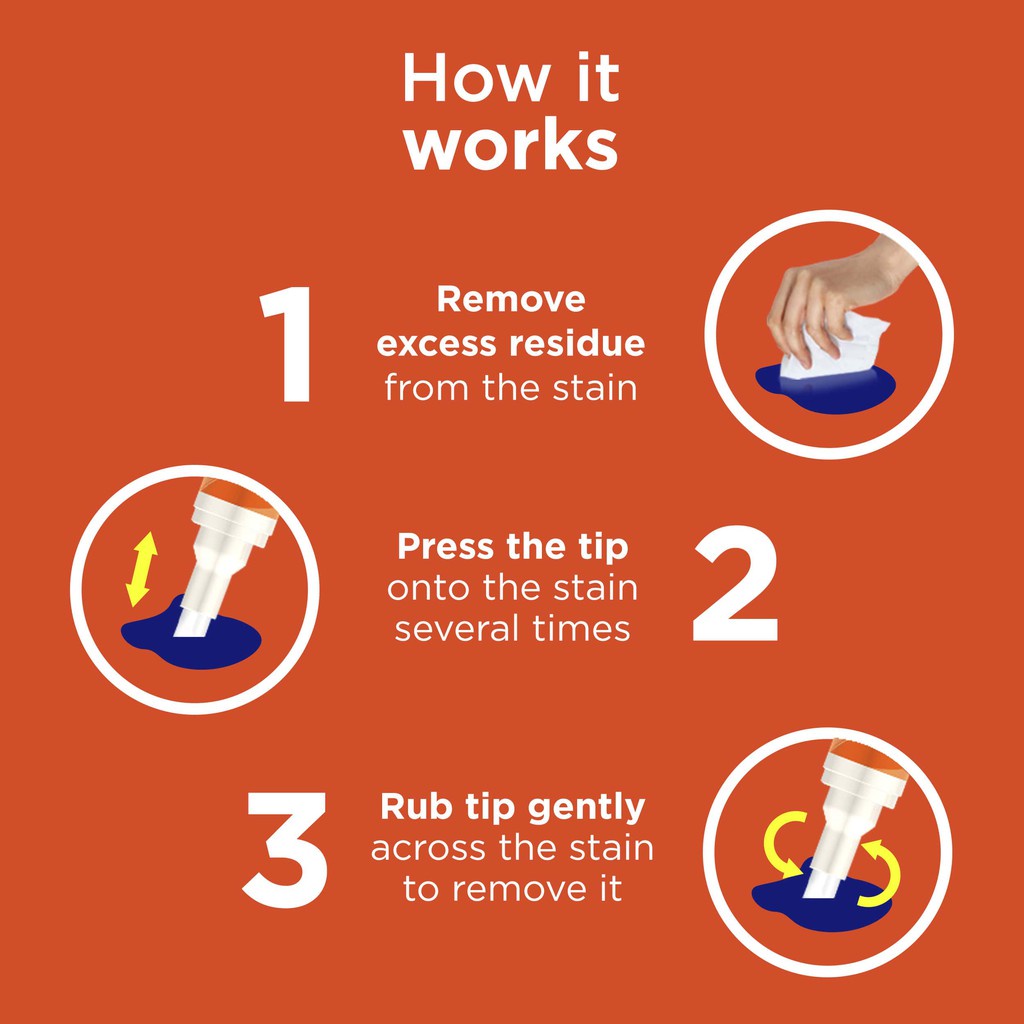 How it works

1

Remove excess residue from the stain

Press the tip onto the stain several times

2

3

Rub tip gently across the stain to remove it