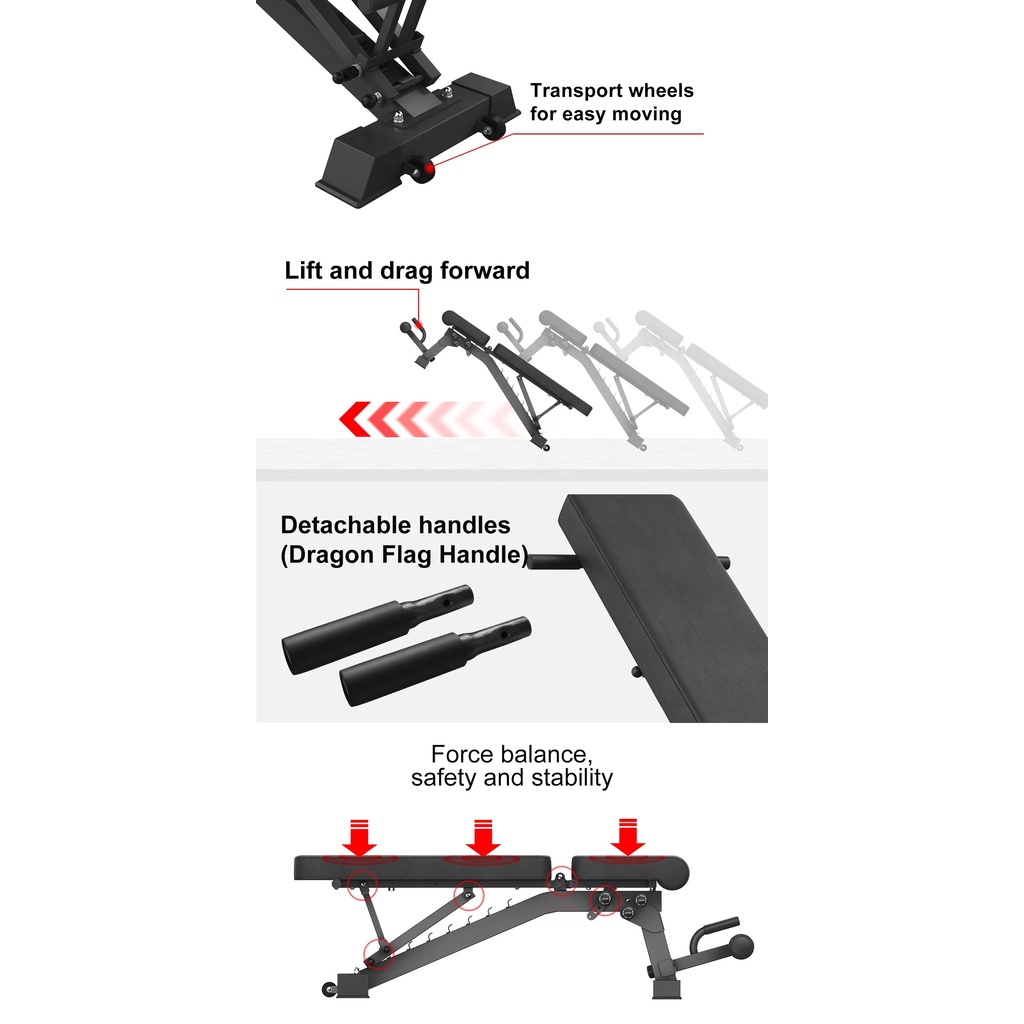 Transport wheels for easy moving

Lift and drag forward

Detachable handles (Dragon Flag Handle)

Force balance, safety and stability