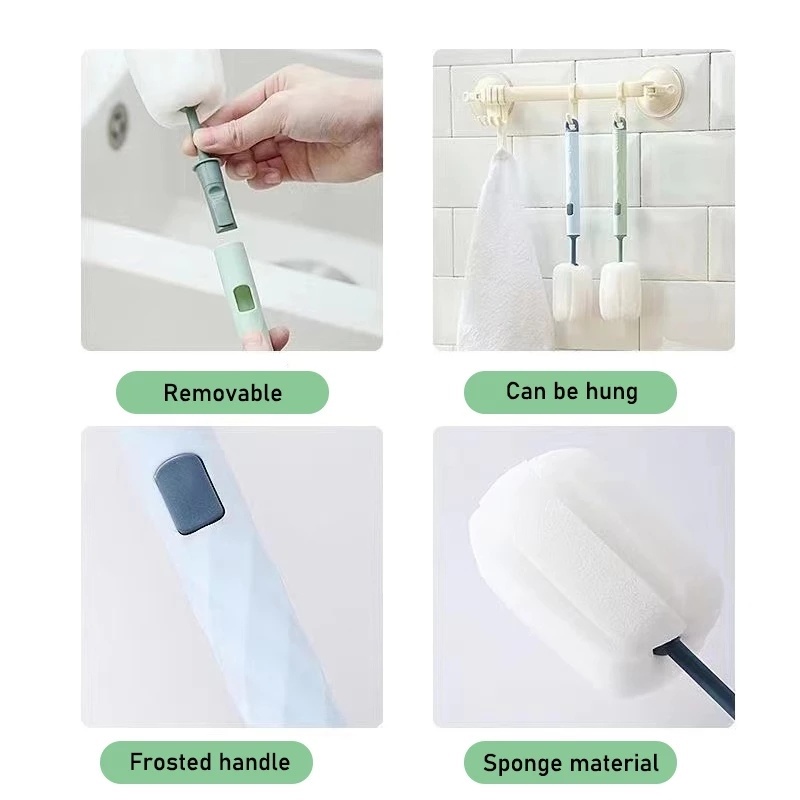 Removable

Can be hung

Frosted handle

Sponge material