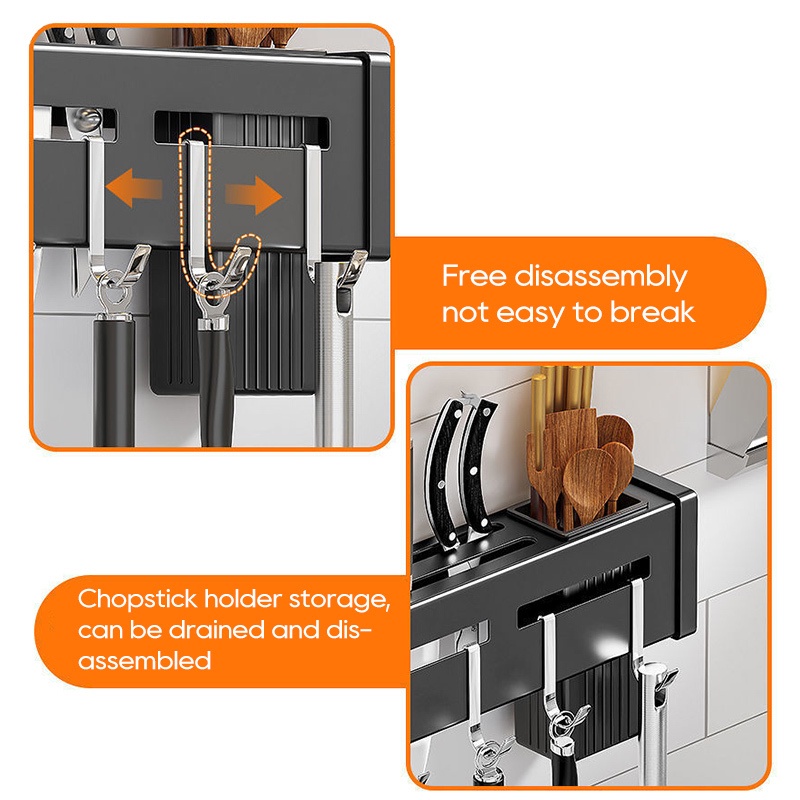 Free disassembly not easy to break

Chopstick holder storage, can be drained and disassembled