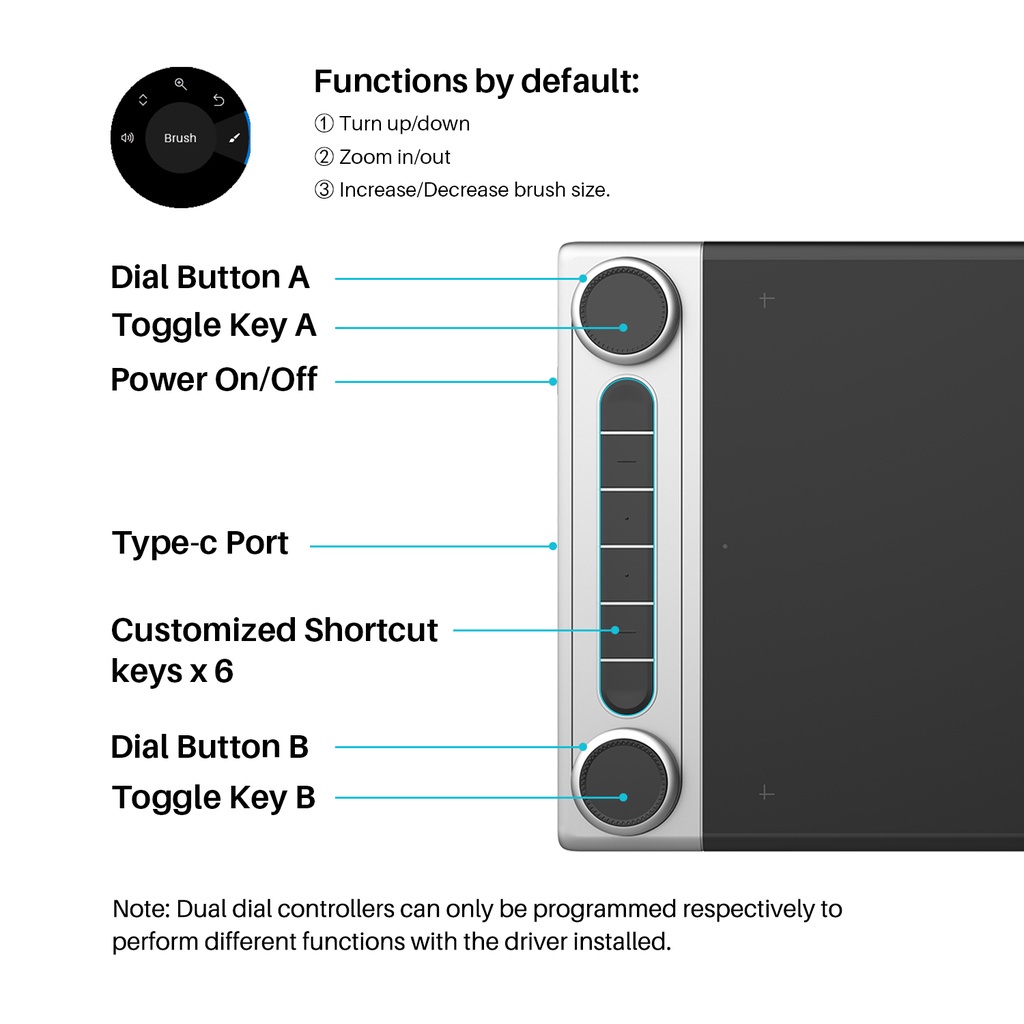 Brush

Functions by default:
① Turn up/down
② Zoom in/out
③ Increase/Decrease brush size.

Dial Button A
Toggle Key A
Power On/Off
Type-c Port
Customized Shortcut keys x 6
Dial Button B
Toggle Key B

Note: Dual dial controllers can only be programmed respectively to perform different functions with the driver installed.