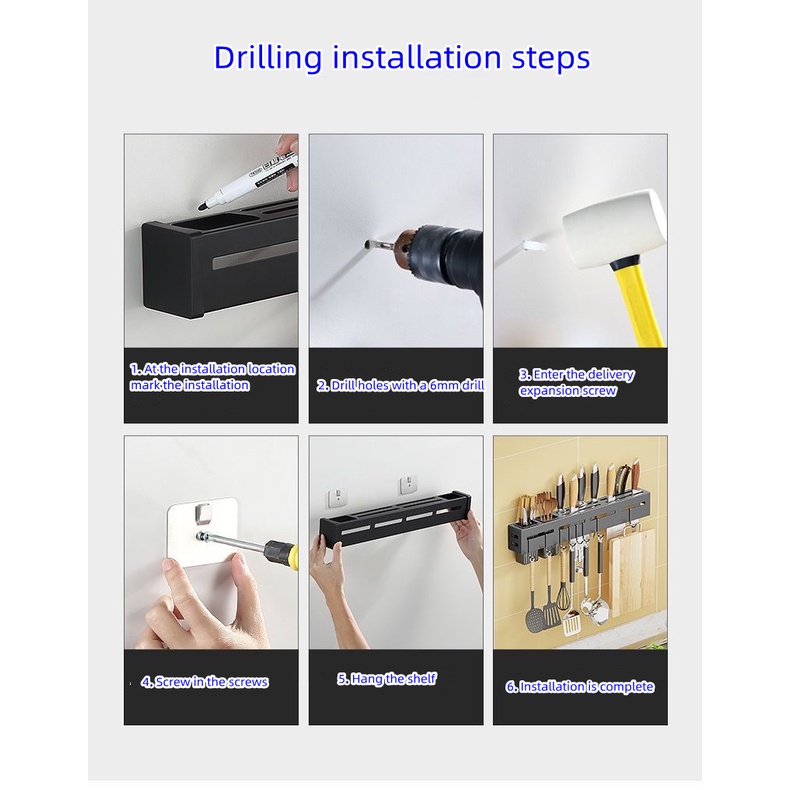 Drilling installation steps

1. At the installation location mark the installation

2. Drill holes with a 6mm drill

3. Enter the delivery expansion screw

4. Screw in the screws

5. Hang the shelf

6. Installation is complete