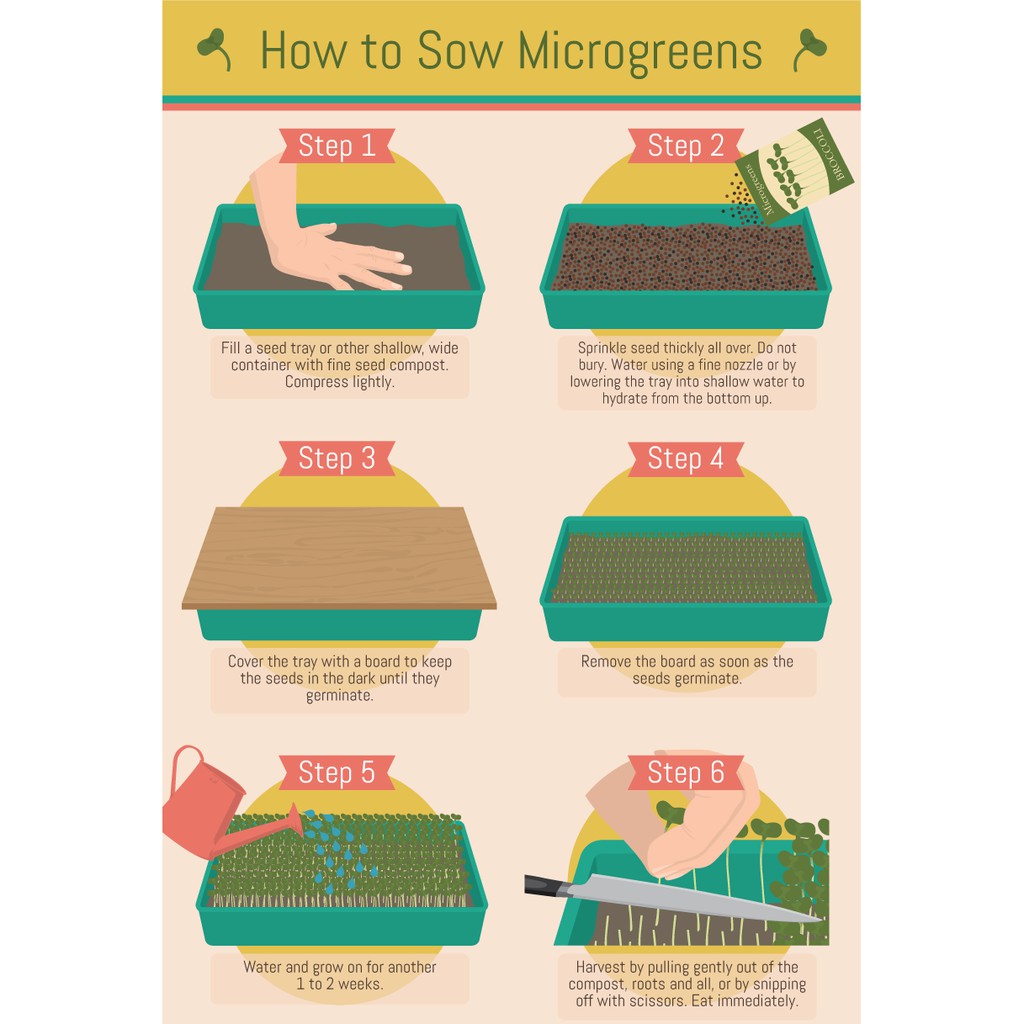 How to Sow Microgreens

Step 1

Fill a seed tray or other shallow, wide container with fine seed compost. Compress lightly.

Step 2

BROCCOLI

Microgreens

Sprinkle seed thickly all over. Do not bury. Water using a fine nozzle or by lowering the tray into shallow water to hydrate from the bottom up.

Step 3

Cover the tray with a board to keep the seeds in the dark until they germinate.

Step 4

Remove the board as soon as the seeds germinate.

Step 5

Water and grow on for another 1 to 2 weeks.

Step 6

Harvest by pulling gently out of the compost, roots and all, or by snipping off with scissors. Eat immediately.