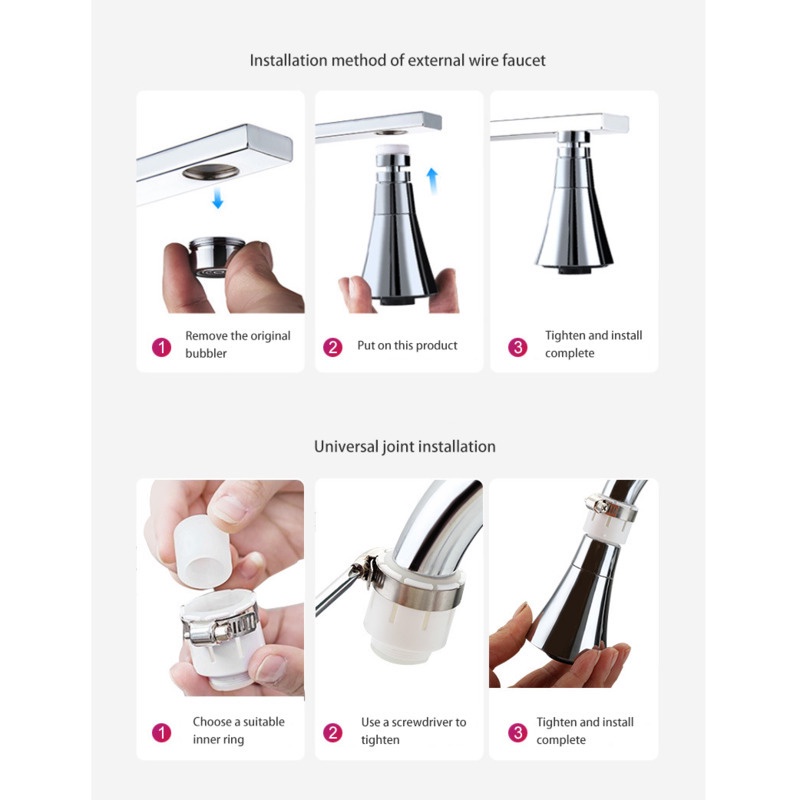 Installation method of external wire faucet

1 Remove the original bubbler

2 Put on this product

3 Tighten and install complete

Universal joint installation

1 Choose a suitable inner ring

2 Use a screwdriver to tighten

3 Tighten and install complete