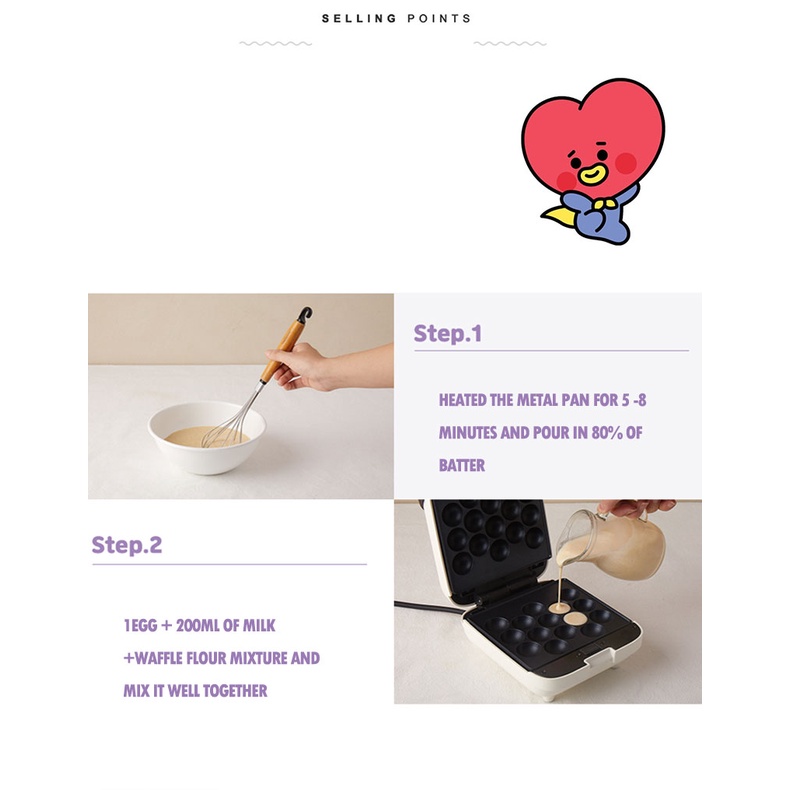 SELLING POINTS

Step.1

HEATED THE METAL PAN FOR 5 -8 MINUTES AND POUR IN 80% OF BATTER

Step.2

1EGG + 200ML OF MILK +WAFFLE FLOUR MIXTURE AND MIX IT WELL TOGETHER