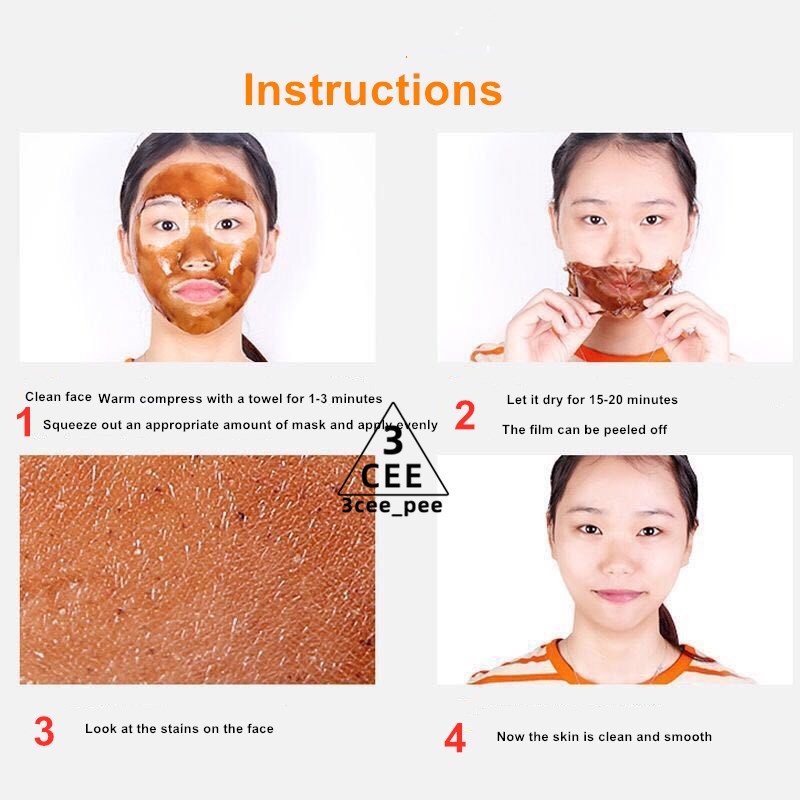 Instructions

1 Clean face Warm compress with a towel for 1-3 minutes
Squeeze out an appropriate amount of mask and apply evenly

2 Let it dry for 15-20 minutes
The film can be peeled off

3
CEE
3cee_pee

3 Look at the stains on the face

4 Now the skin is clean and smooth