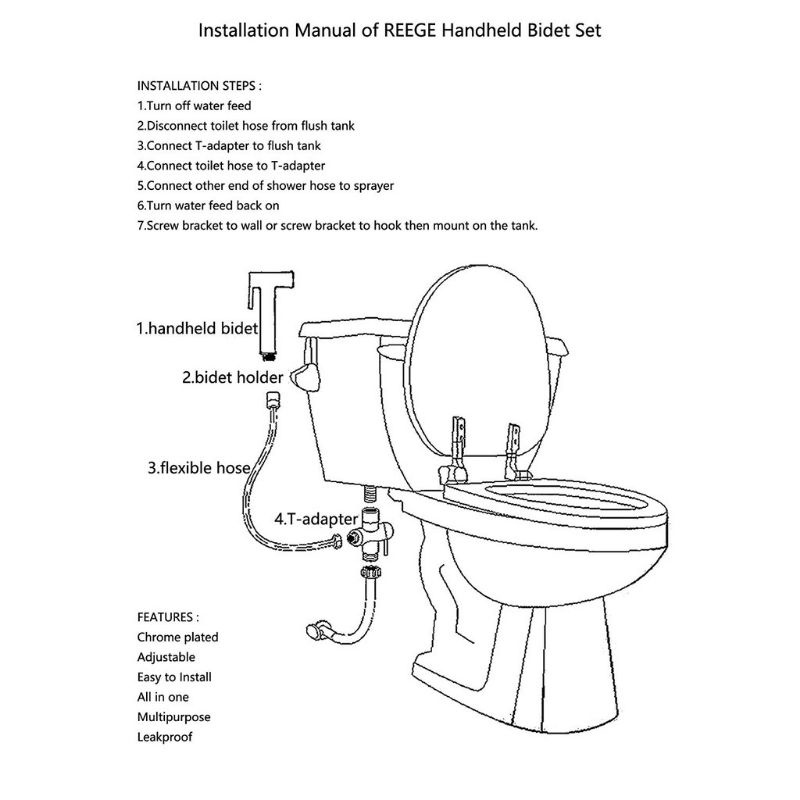 Installation Manual of REEGE Handheld Bidet Set

INSTALLATION STEPS :
1.Turn off water feed
2.Disconnect toilet hose from flush tank
3.Connect T-adapter to flush tank
4.Connect toilet hose to T-adapter
5.Connect other end of shower hose to sprayer
6.Turn water feed back on
7.Screw bracket to wall or screw bracket to hook then mount on the tank.

1.handheld bidet

2.bidet holder

3.flexible hose

4.T-adapter

FEATURES :
Chrome plated
Adjustable
Easy to Install
All in one
Multipurpose
Leakproof