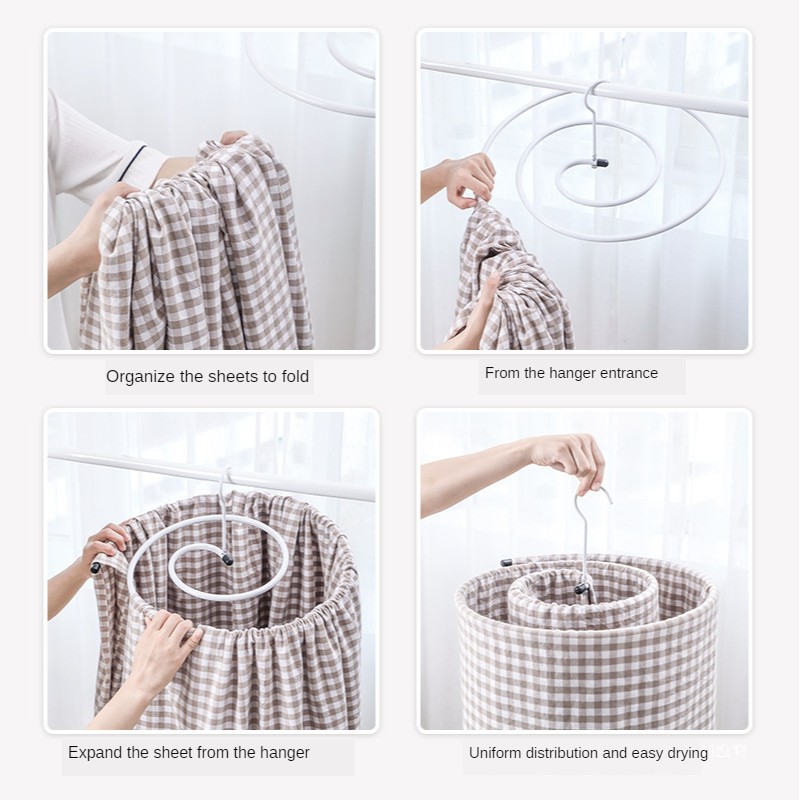 Organize the sheets to fold

From the hanger entrance

Expand the sheet from the hanger

Uniform distribution and easy drying