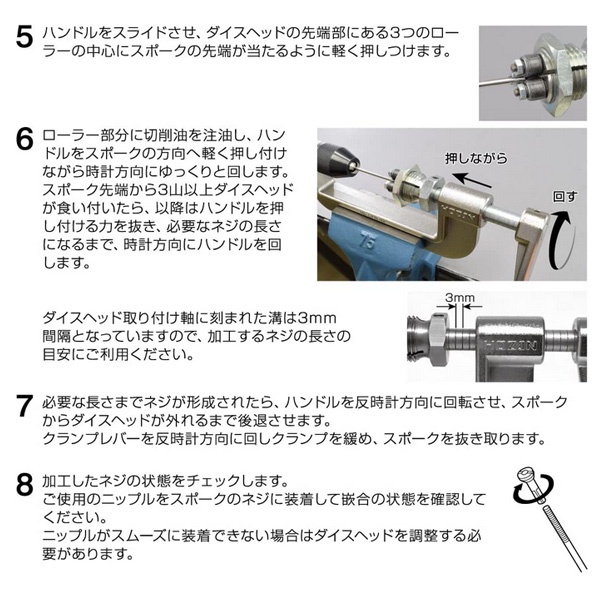 5 ハンドルをスライドさせ、ダイスヘッドの先端部にある3つのローラーの中心にスポークの先端が当たるように軽く押しつけます。

6 ローラー部分に切削油を注油し、ハンドルをスポークの方向へ軽く押し付けながら時計方向にゆっくりと回します。スポーク先端から3山以上ダイスヘッドが食い付いたら、以降はハンドルを押し付ける力を抜き、必要なネジの長さになるまで、時計方向にハンドルを回します。

押しながら

回す

HOZAN

75

ダイスヘッド取り付け軸に刻まれた溝は3mm間隔となっていますので、加工するネジの長さの目安にご利用ください。

3mm

HOZAN

7 必要な長さまでネジが形成されたら、ハンドルを反時計方向に回転させ、スポークからダイスヘッドが外れるまで後退させます。
クランプレバーを反時計方向に回しクランプを緩め、スポークを抜き取ります。

8 加工したネジの状態をチェックします。
ご使用のニップルをスポークのネジに装着して嵌合の状態を確認してください。
ニップルがスムーズに装着できない場合はダイスヘッドを調整する必要があります。