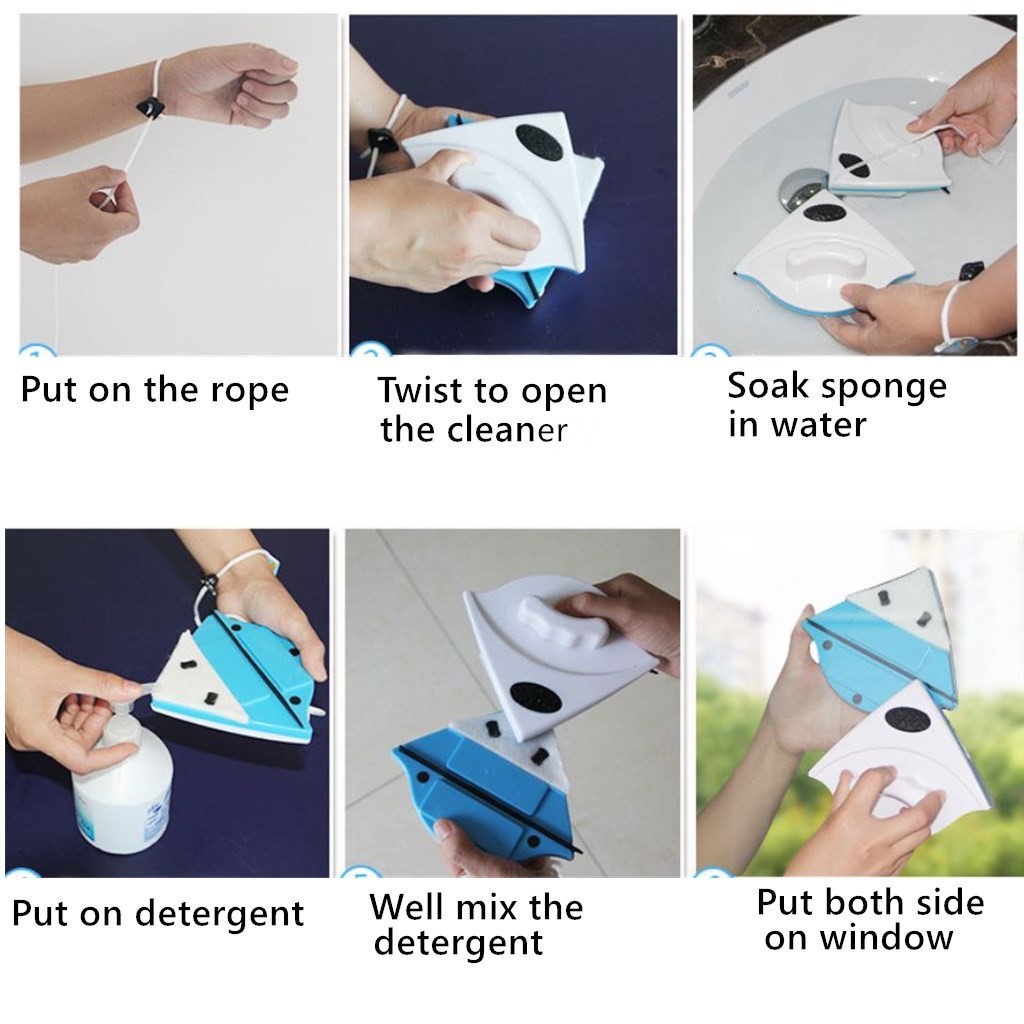 Put on the rope

Twist to open the cleaner

Soak sponge in water

Put on detergent

Well mix the detergent

Put both side on window