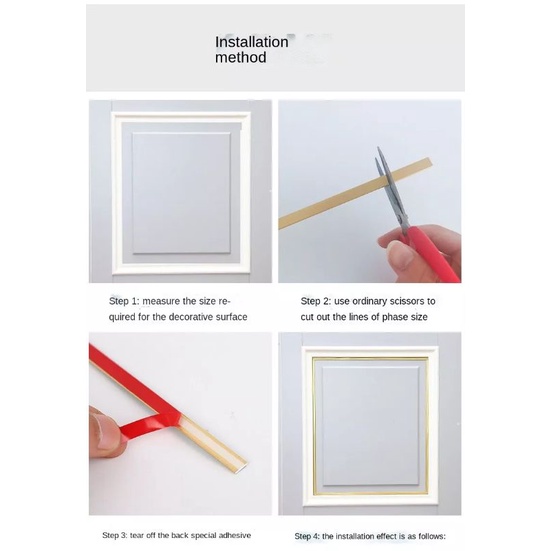 Installation method

Step 1: measure the size required for the decorative surface

Step 2: use ordinary scissors to cut out the lines of phase size

Step 3: tear off the back special adhesive

Step 4: the installation effect is as follows: