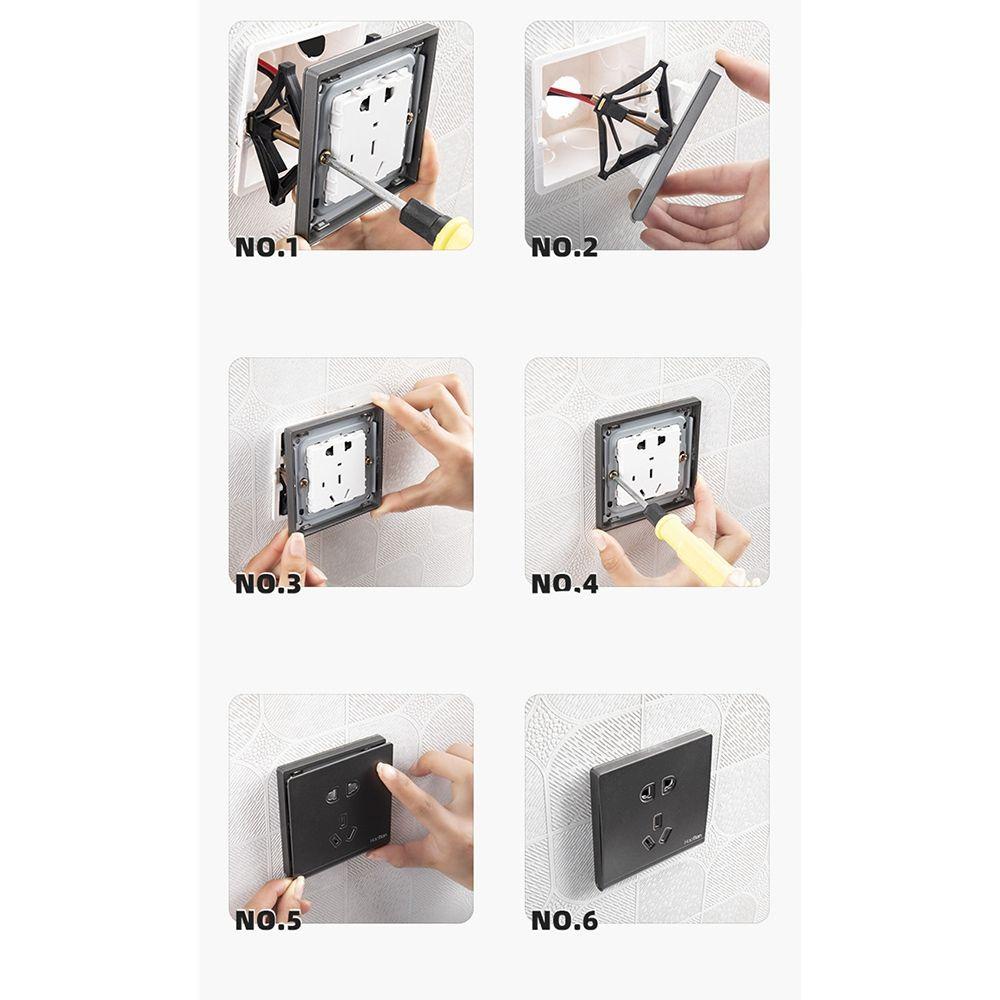 NO.1

NO.2

NO.3

NO.4

NO.5

NO.6