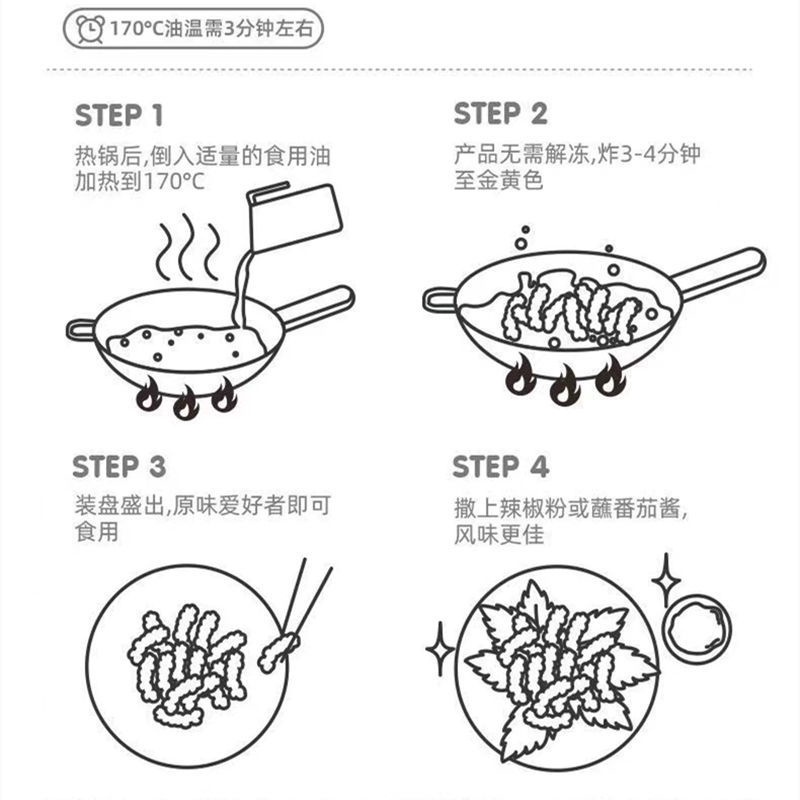 170°C油温需3分钟左右

STEP 1
热锅后,倒入适量的食用油加热到170°C

STEP 2
产品无需解冻,炸3-4分钟至金黄色

STEP 3
装盘盛出,原味爱好者即可食用

STEP 4
撒上辣椒粉或蘸番茄酱,风味更佳