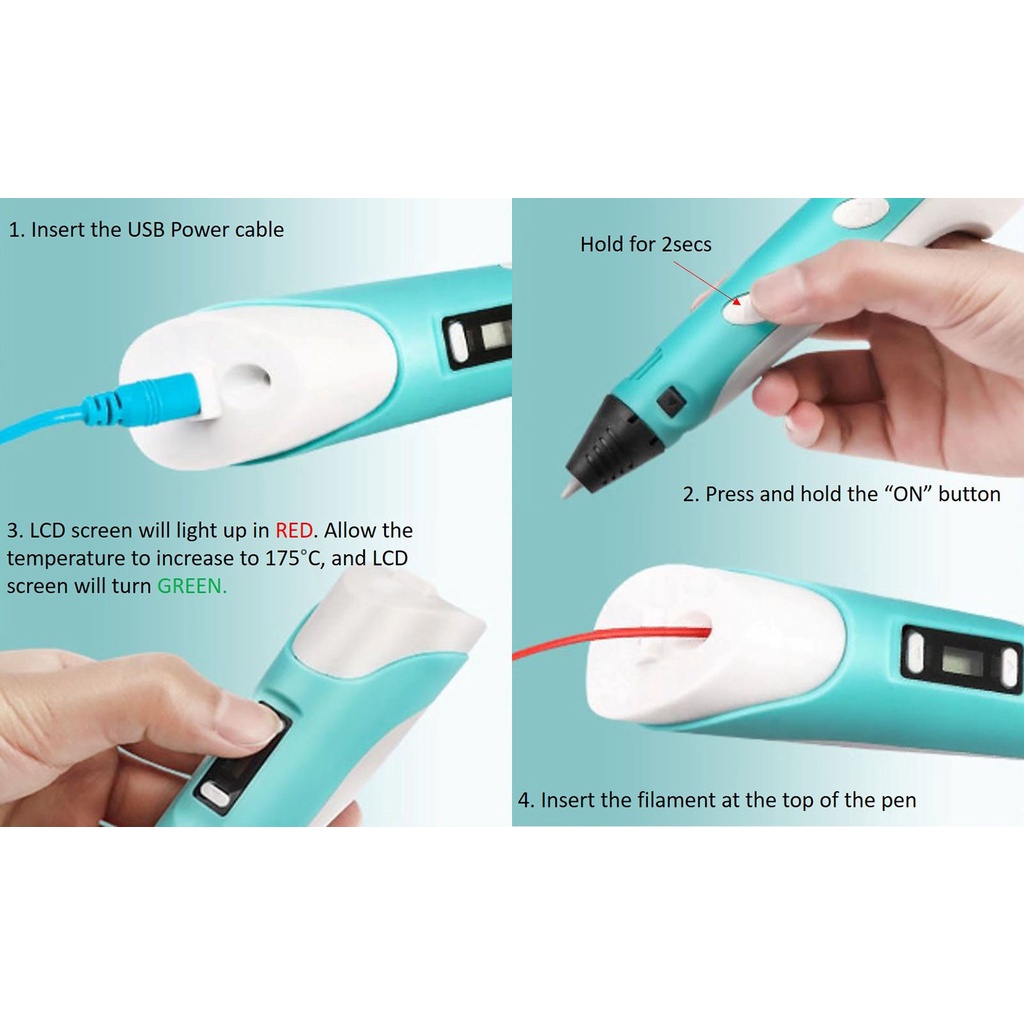 1. Insert the USB Power cable

Hold for 2secs

2. Press and hold the “ON” button

3. LCD screen will light up in RED. Allow the temperature to increase to 175°C, and LCD screen will turn GREEN.

4. Insert the filament at the top of the pen