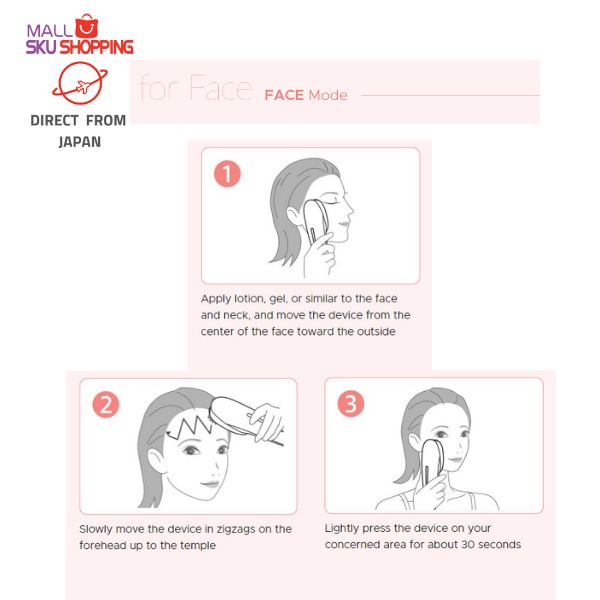 MALL SKU SHOPPING

DIRECT FROM JAPAN

for Face FACE Mode

1

Apply lotion, gel, or similar to the face and neck, and move the device from the center of the face toward the outside

2

Slowly move the device in zigzags on the forehead up to the temple

3

Lightly press the device on your concerned area for about 30 seconds