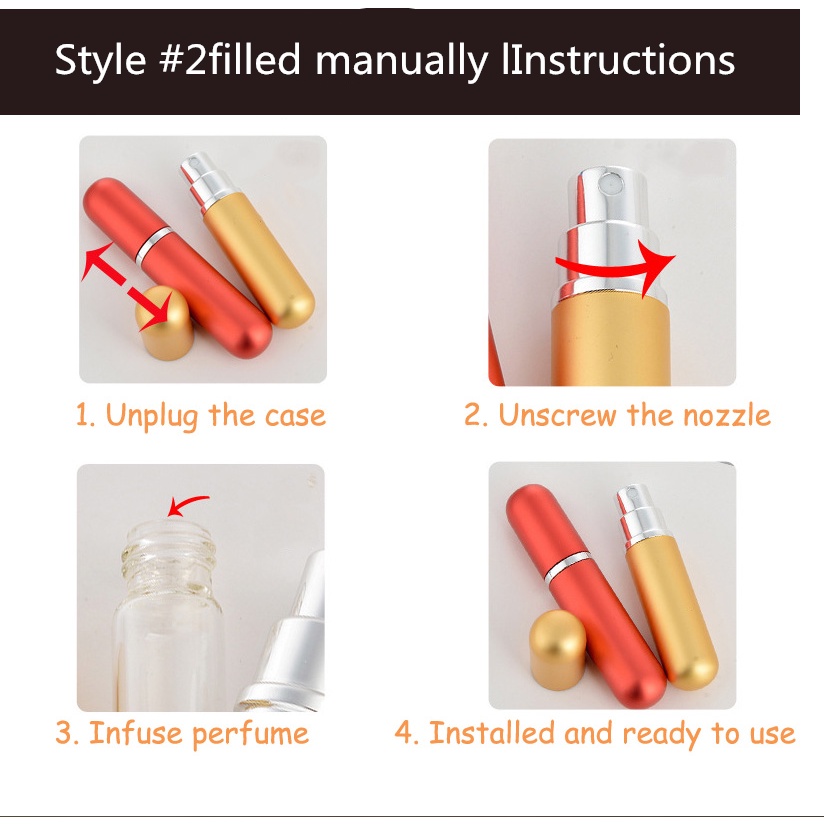 Style #2filled manually lInstructions

1. Unplug the case

2. Unscrew the nozzle

3. Infuse perfume

4. Installed and ready to use