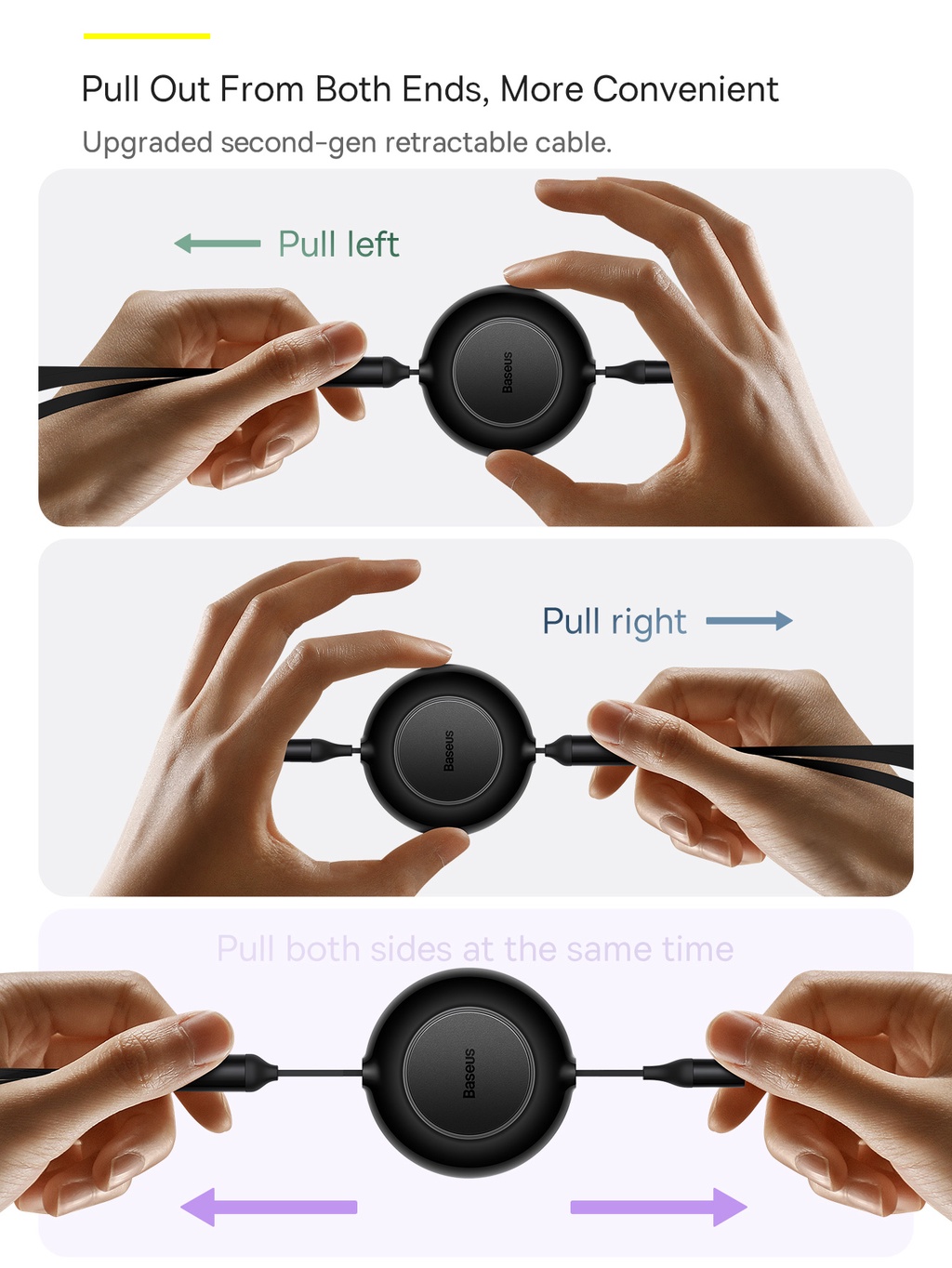 Pull Out From Both Ends, More Convenient

Upgraded second-gen retractable cable.

Pull left

Baseus

Pull right

Baseus

Pull both sides at the same time

Baseus