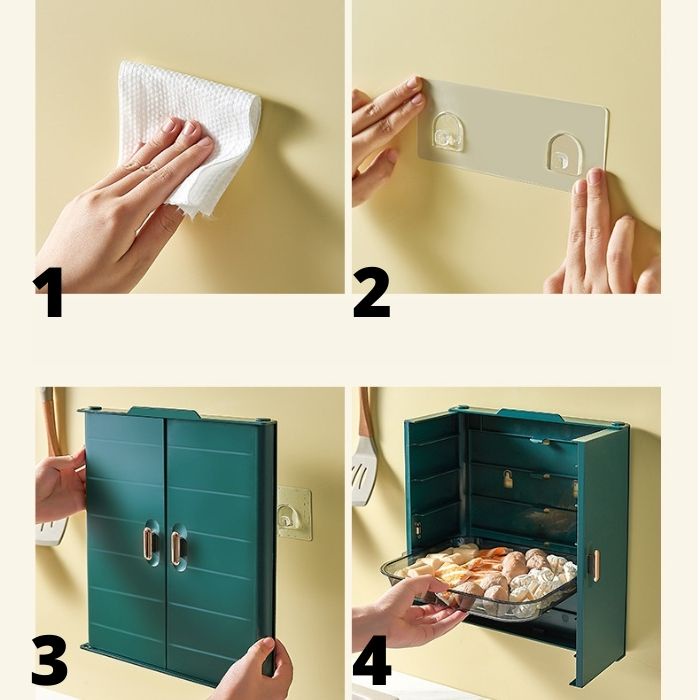 1

2

3

4